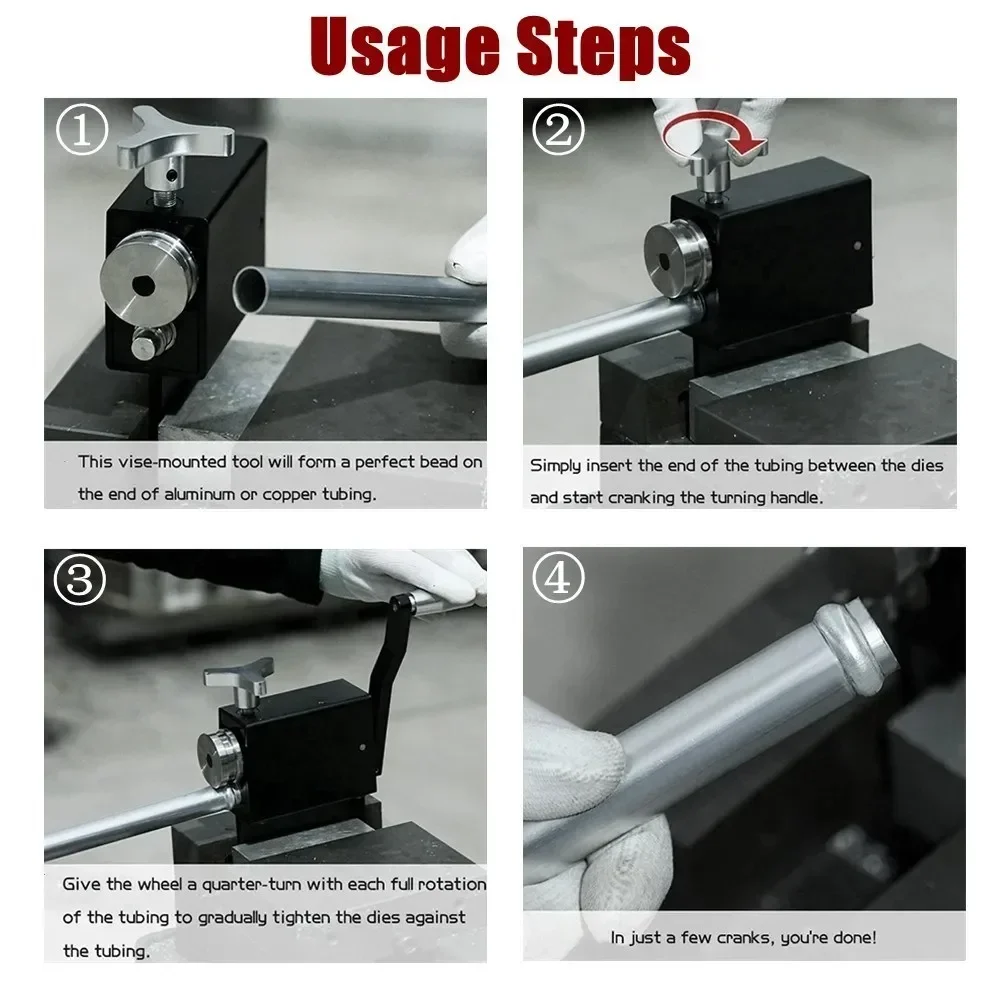 Usage Steps

①

This vise-mounted tool will form a perfect bead on the end of aluminum or copper tubing.

②

Simply insert the end of the tubing between the dies and start cranking the turning handle.

③

Give the wheel a quarter-turn with each full rotation of the tubing to gradually tighten the dies against the tubing.

④

In just a few cranks, you're done!