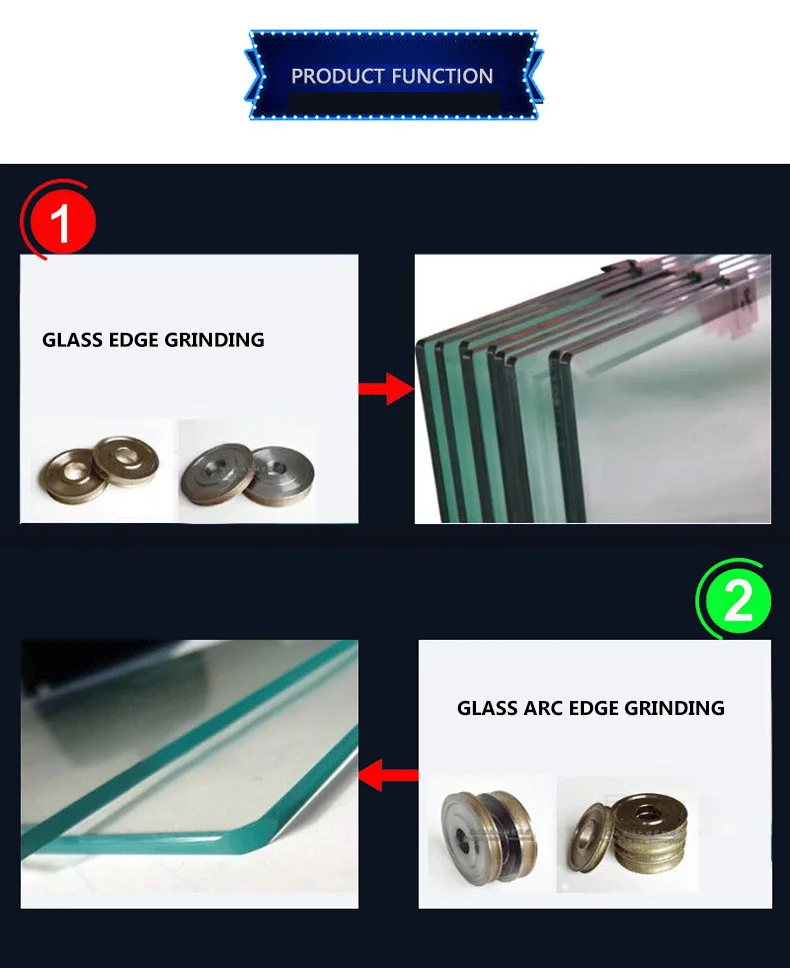 PRODUCT FUNCTION

1

GLASS EDGE GRINDING

2

GLASS ARC EDGE GRINDING