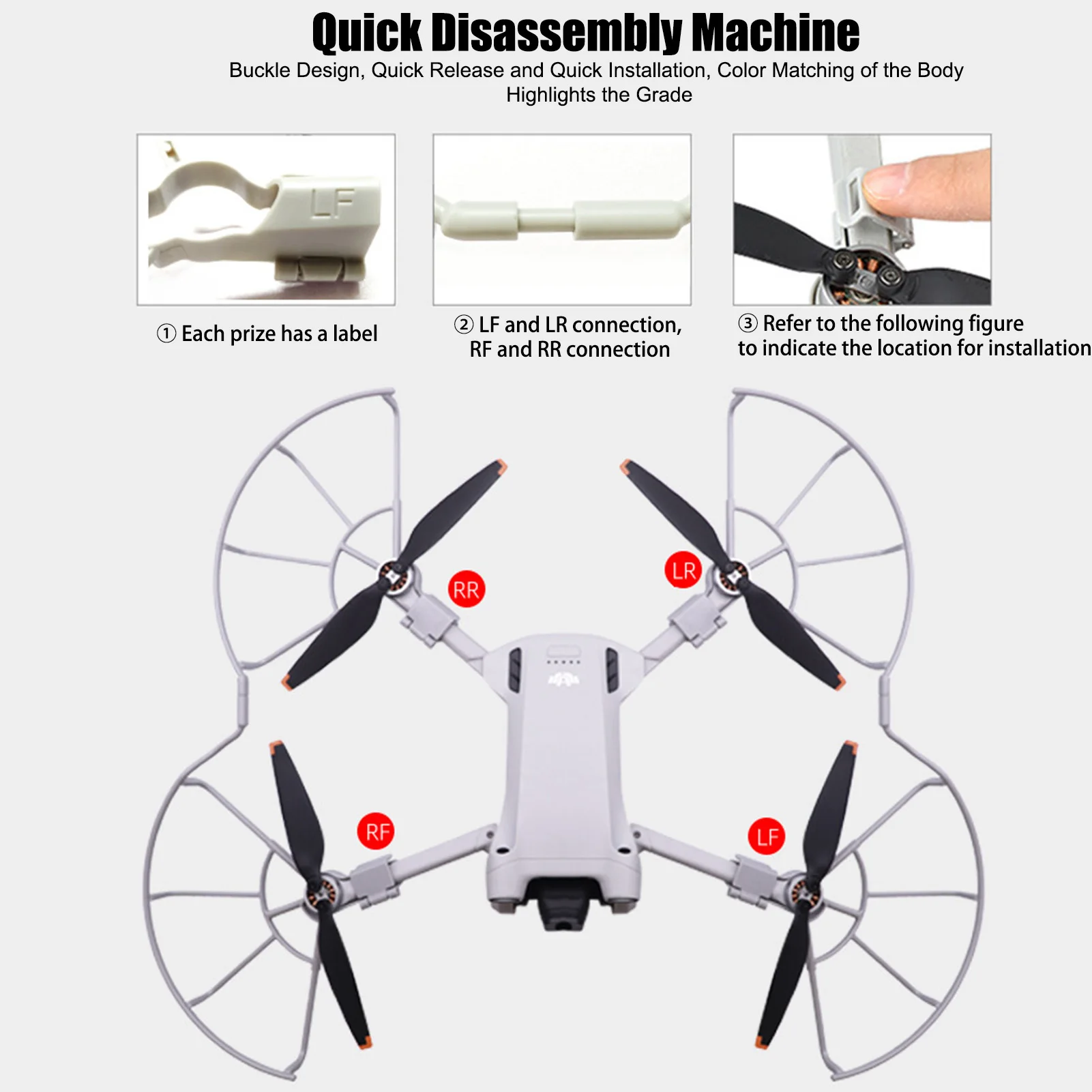 Quick Disassembly Machine

Buckle Design, Quick Release and Quick Installation, Color Matching of the Body Highlights the Grade

LF

① Each prize has a label

② LF and LR connection, RF and RR connection

③ Refer to the following figure to indicate the location for installation

RR

LR

RF

LF