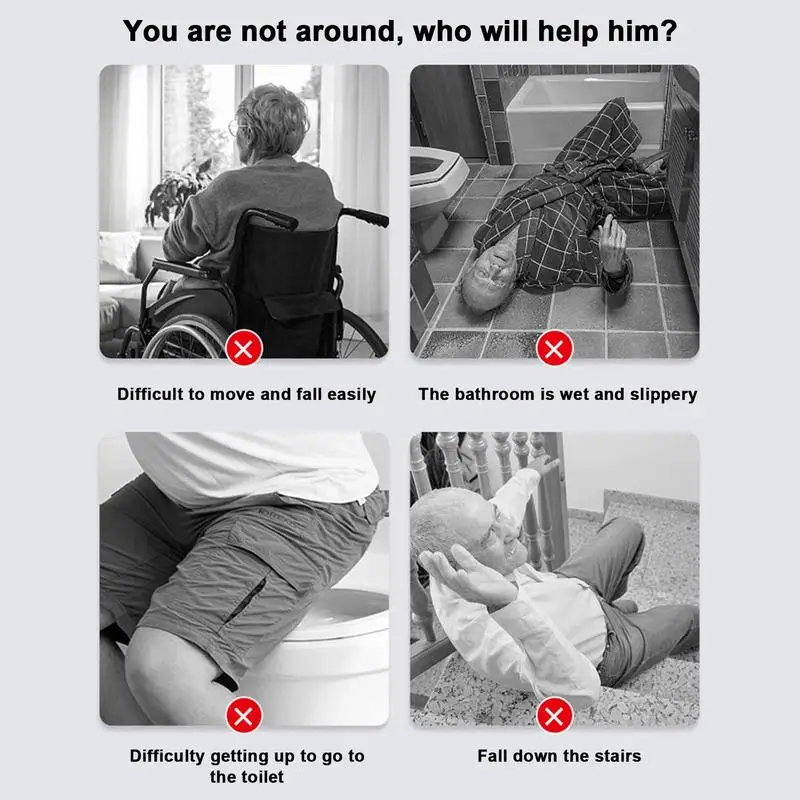 You are not around, who will help him?

Difficult to move and fall easily

The bathroom is wet and slippery

Difficulty getting up to go to the toilet

Fall down the stairs