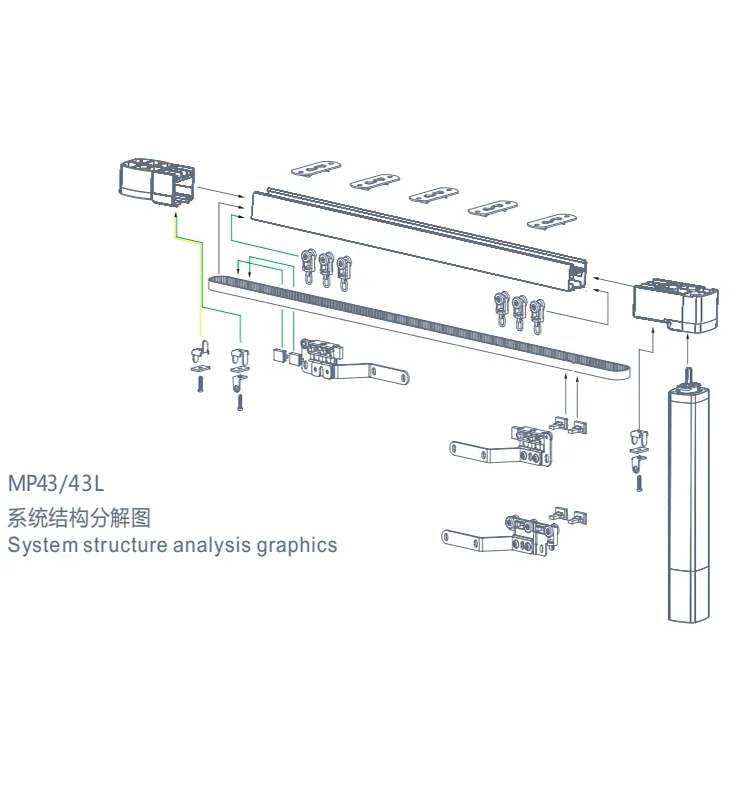 MP43/43L
系统结构分解图
System structure analysis graphics