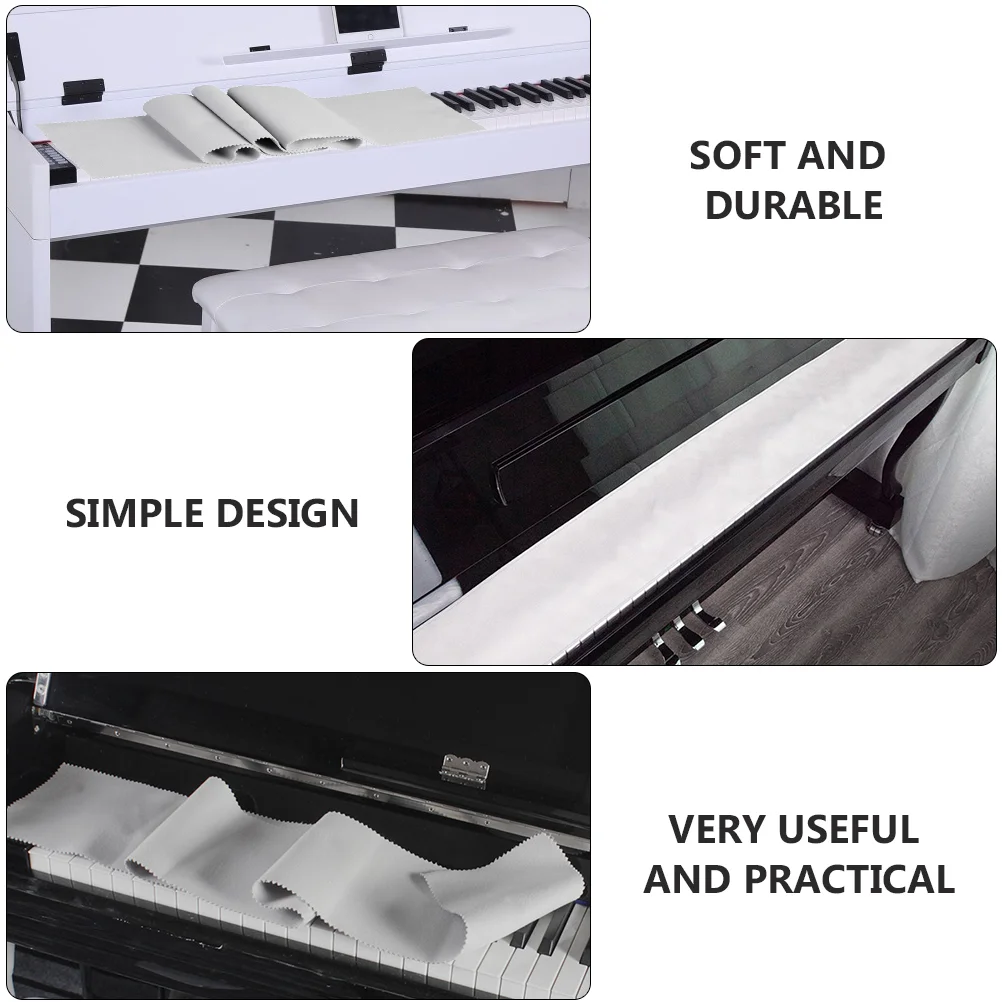 SOFT AND DURABLE

SIMPLE DESIGN

VERY USEFUL AND PRACTICAL