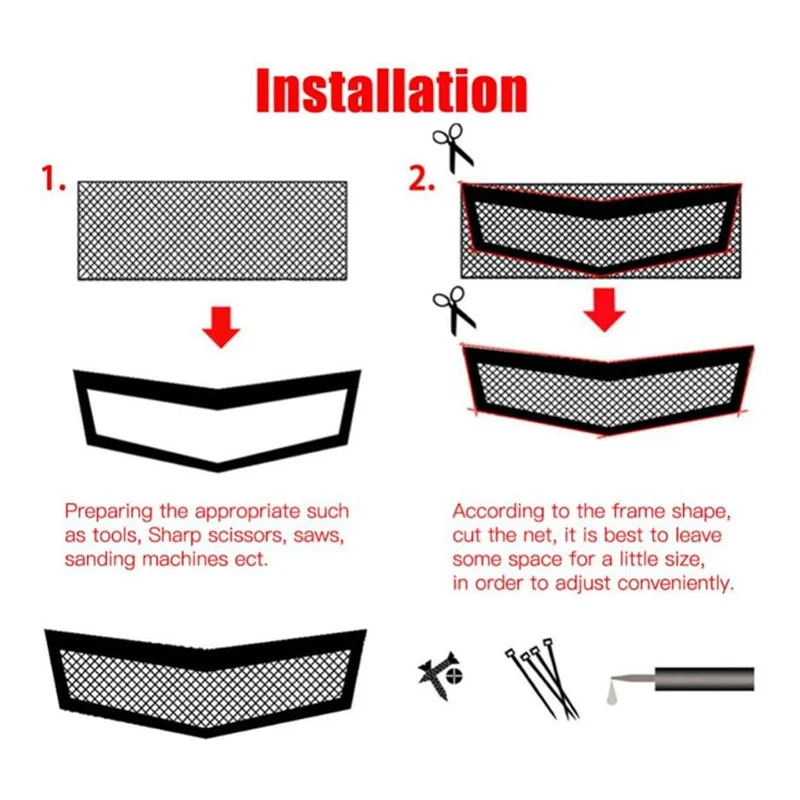 Installation

1.

Preparing the appropriate such as tools, Sharp scissors, saws, sanding machines ect.

2.

According to the frame shape, cut the net, it is best to leave some space for a little size, in order to adjust conveniently.