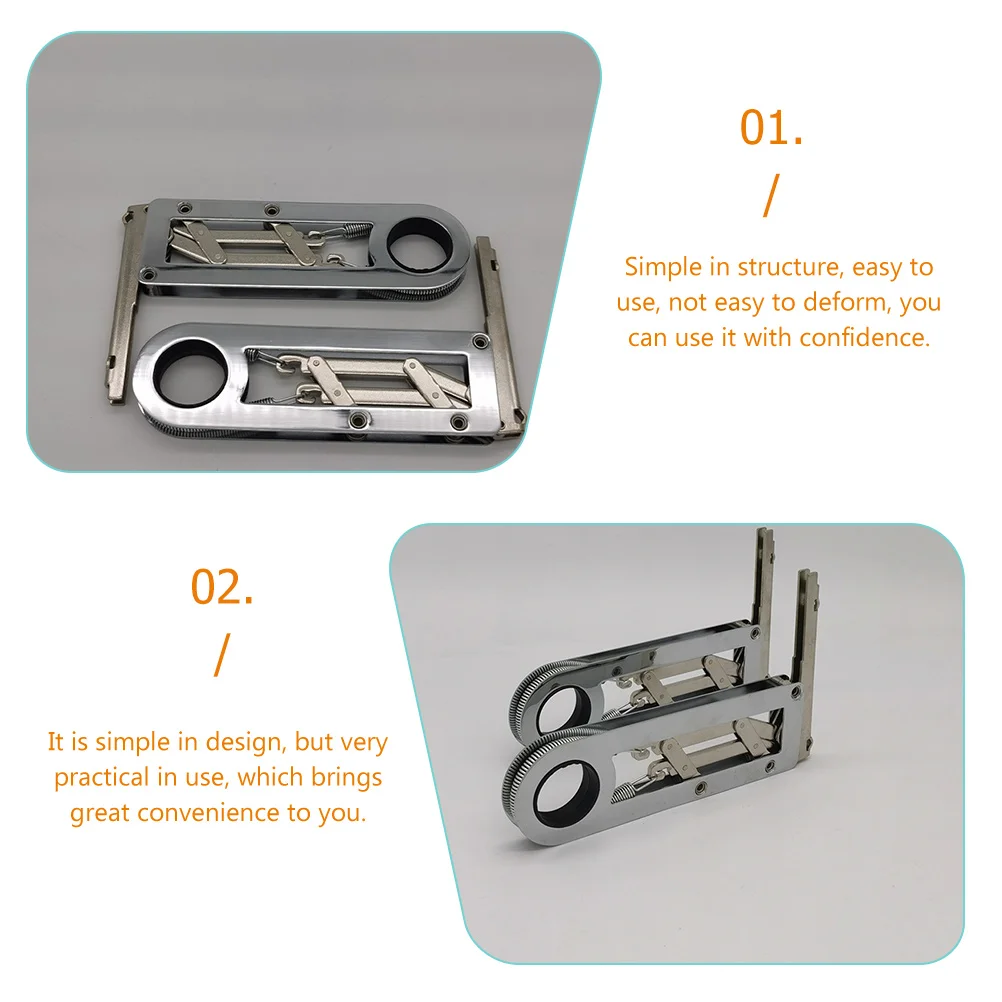 01.
/
Simple in structure, easy to use, not easy to deform, you can use it with confidence.

02.
/
It is simple in design, but very practical in use, which brings great convenience to you.