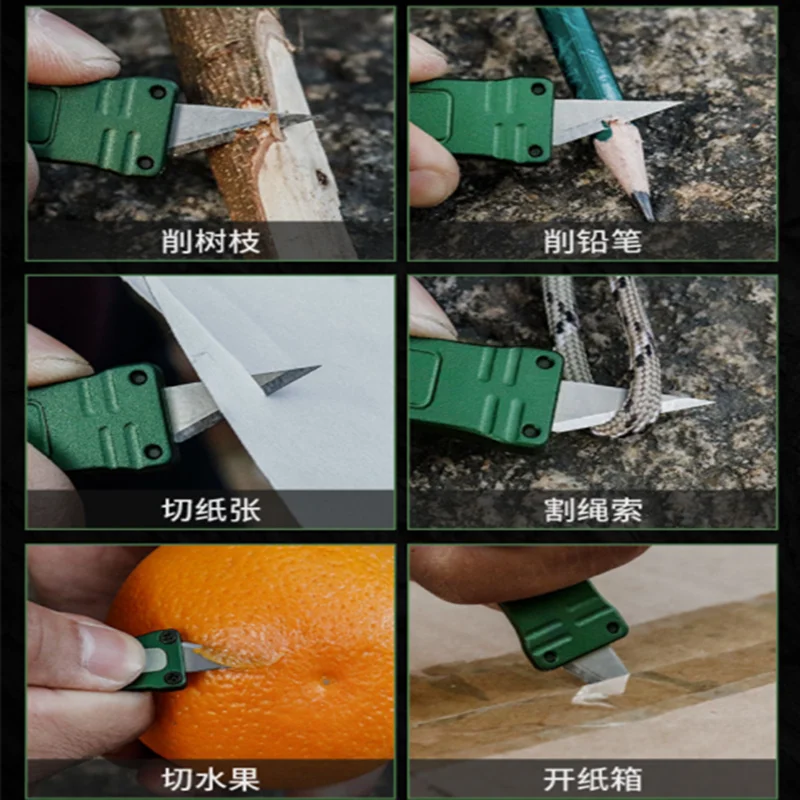 削树枝

削铅笔

切纸张

割绳索

切水果

开纸箱