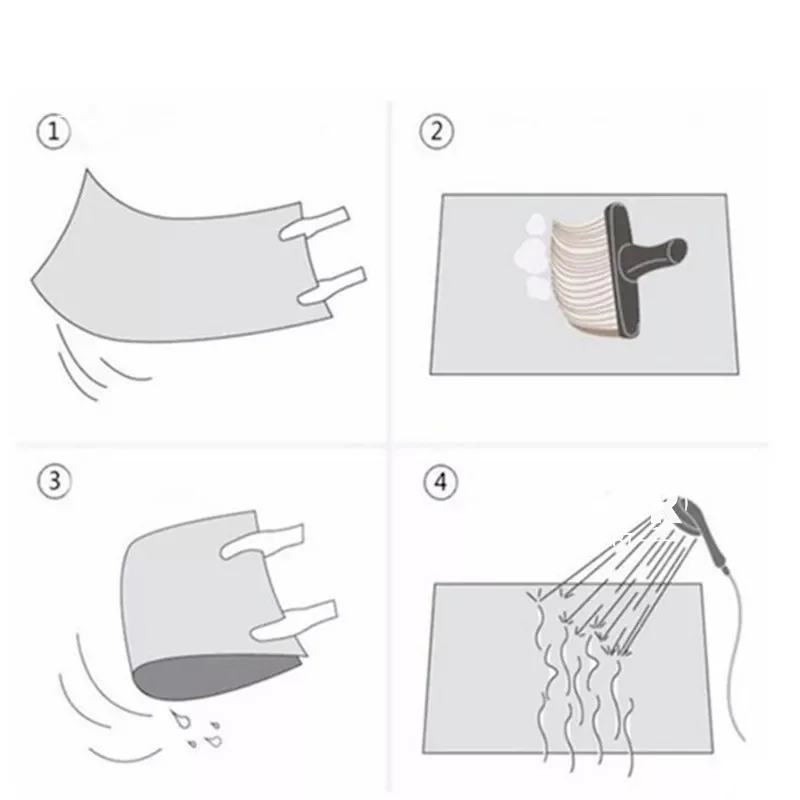 ①

②

③

④