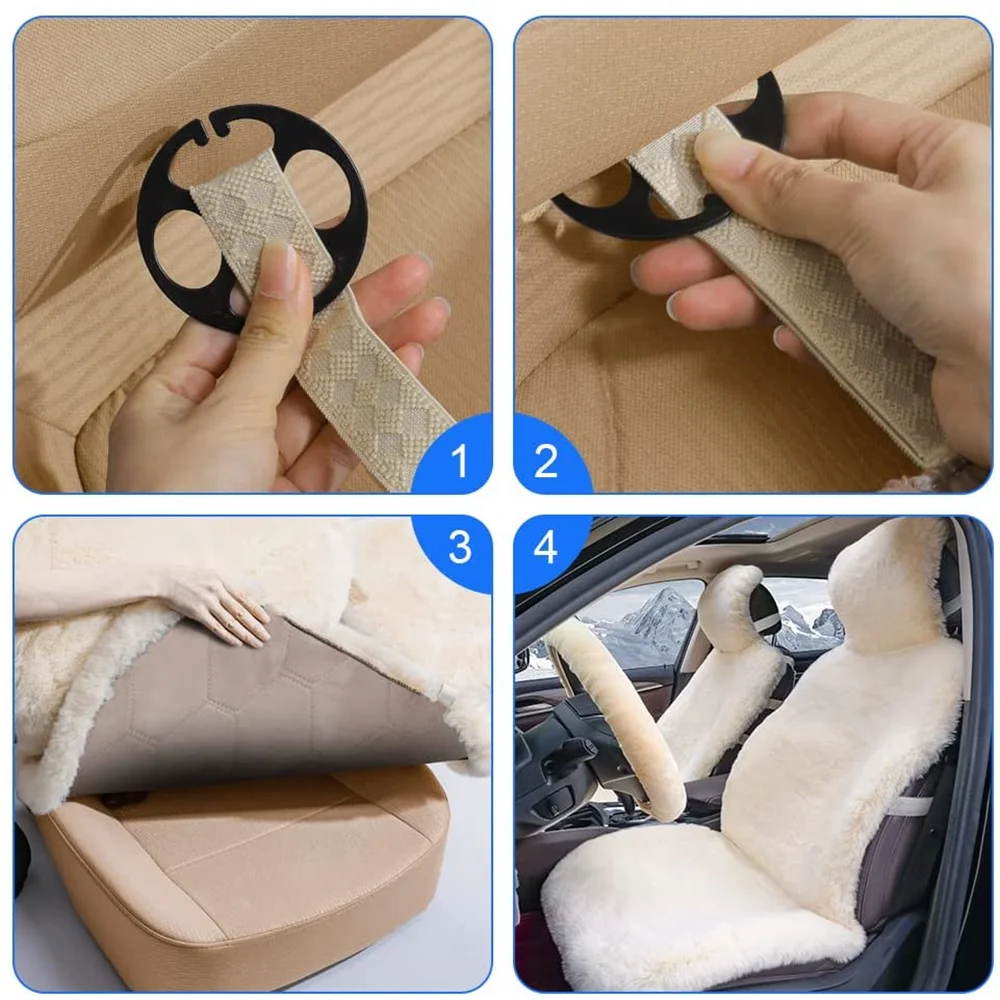 1
2
3
4