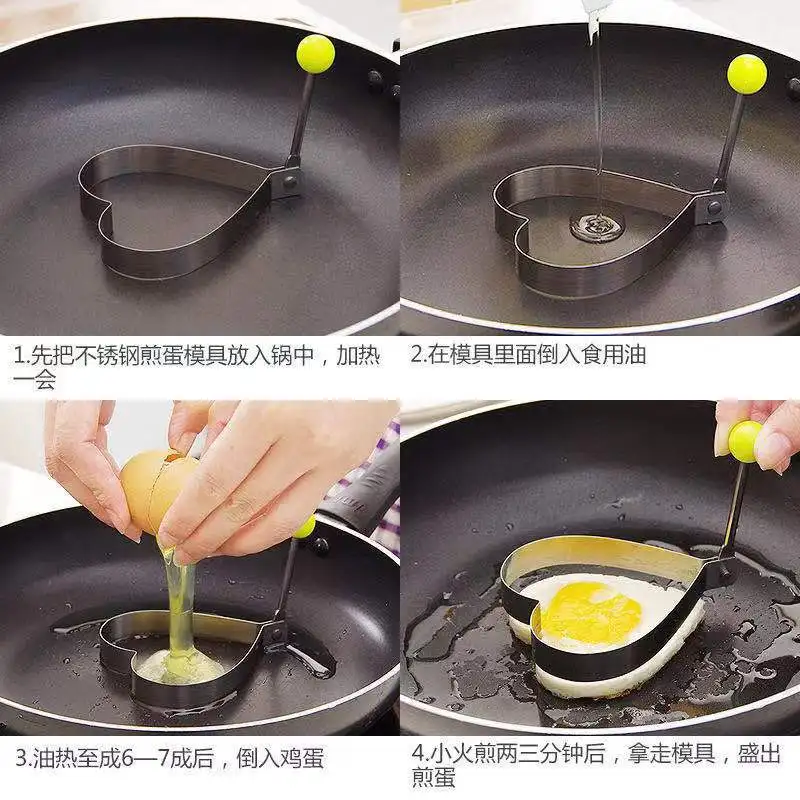 1.先把不锈钢煎蛋模具放入锅中，加热一会

2.在模具里面倒入食用油

3.油热至成6—7成后，倒入鸡蛋

4.小火煎两三分钟后，拿走模具，盛出煎蛋