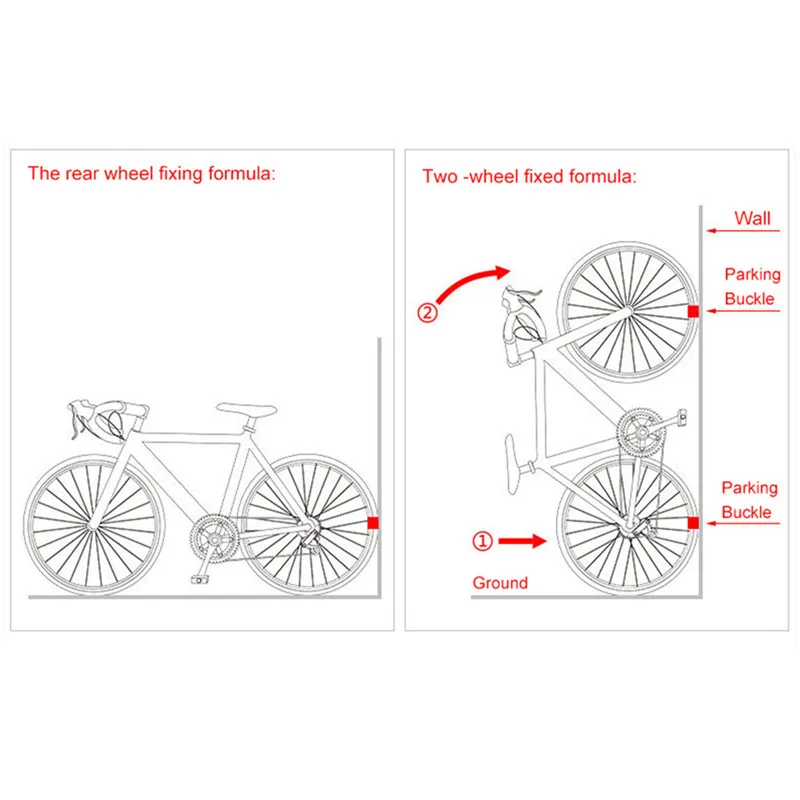 The rear wheel fixing formula:

Two -wheel fixed formula:

Wall

Parking Buckle

②

Parking Buckle

①

Ground