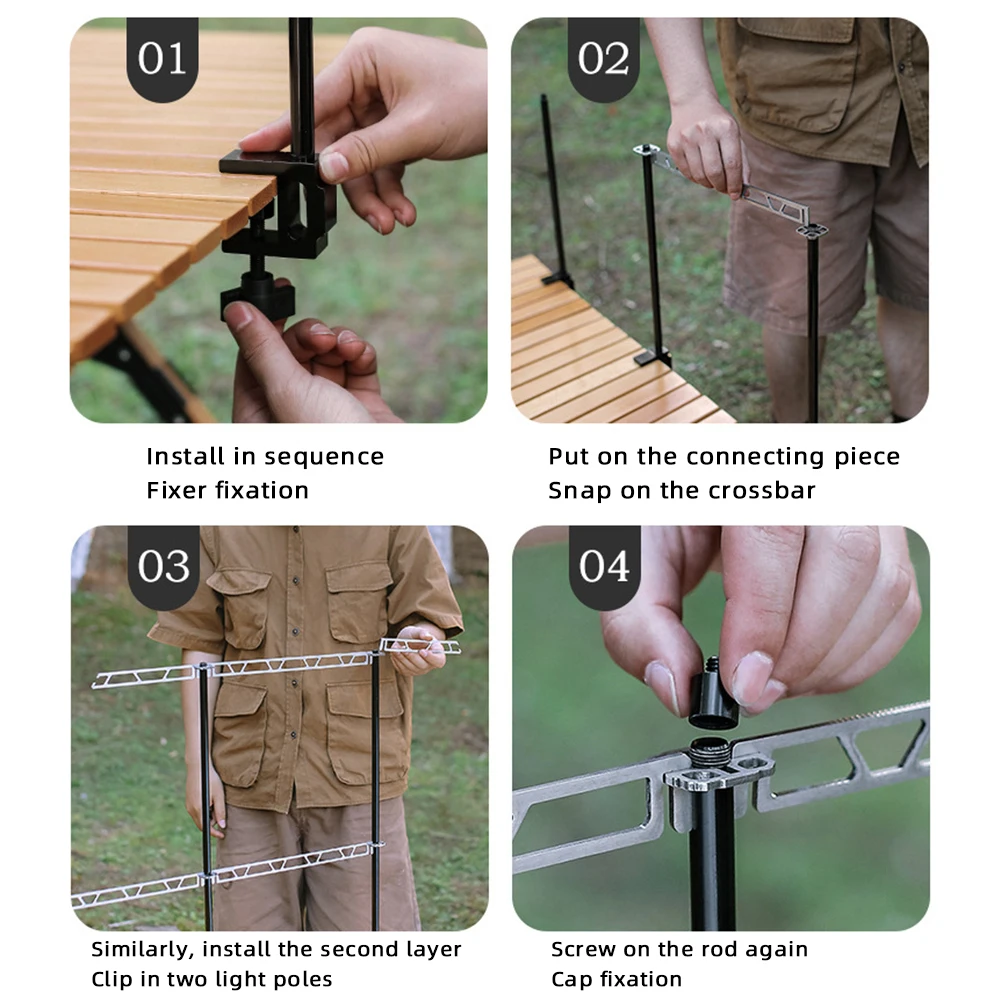 01

Install in sequence
Fixer fixation

02

Put on the connecting piece
Snap on the crossbar

03

Similarly, install the second layer
Clip in two light poles

04

Screw on the rod again
Cap fixation