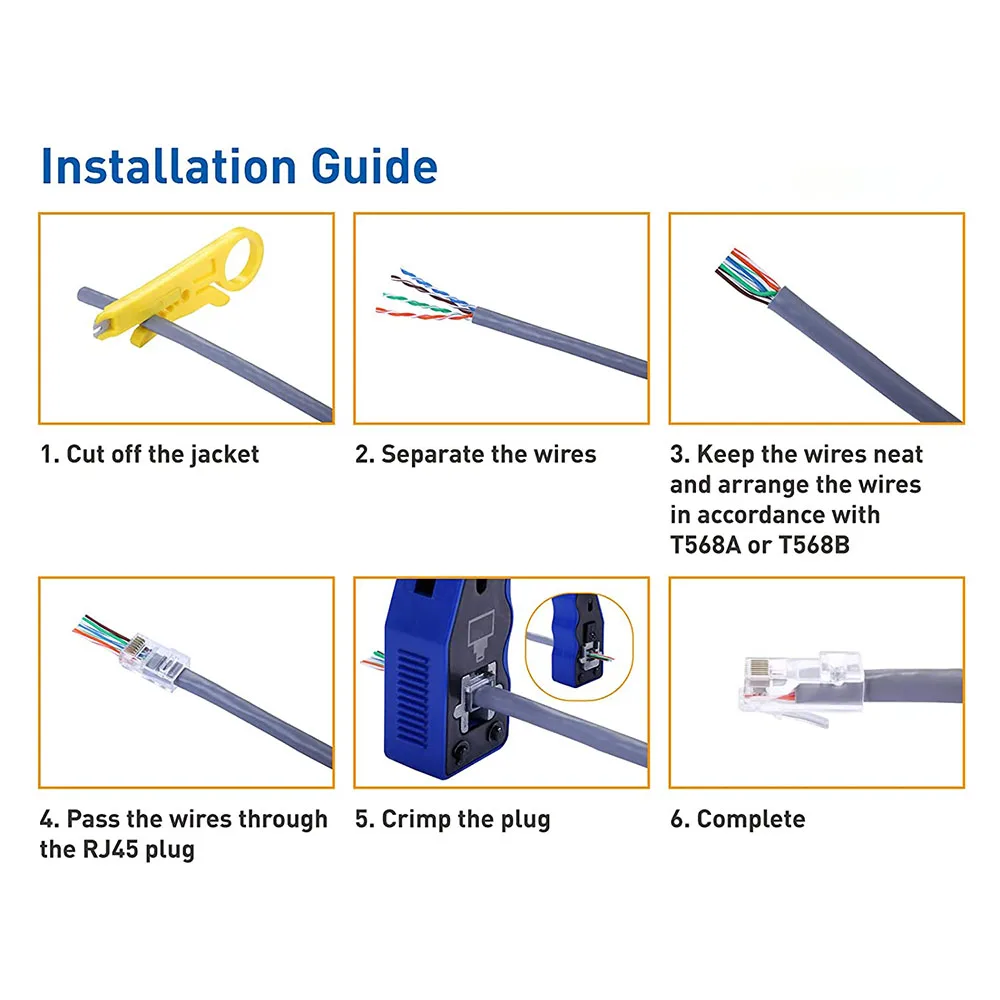 Installation Guide

1. Cut off the jacket

2. Separate the wires

3. Keep the wires neat and arrange the wires in accordance with T568A or T568B

4. Pass the wires through the RJ45 plug

5. Crimp the plug

6. Complete