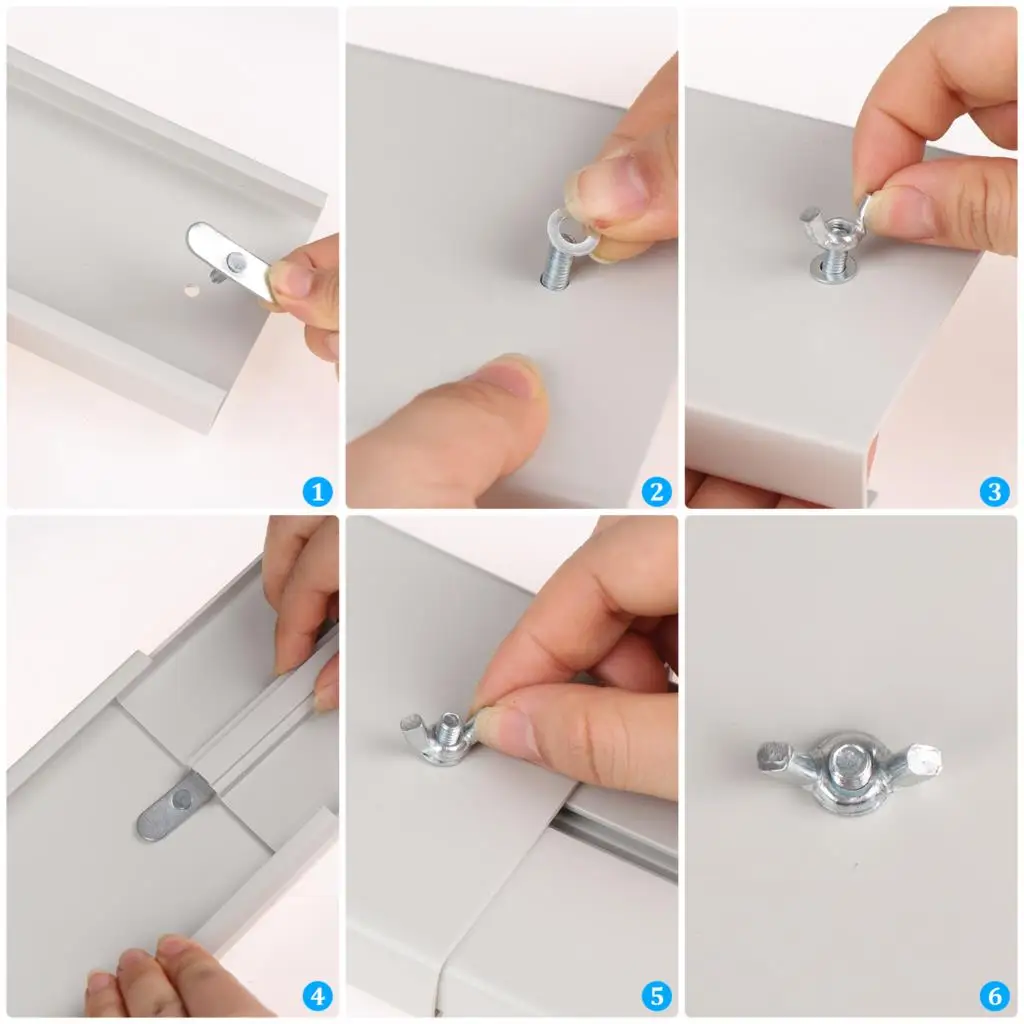 1
2
3
4
5
6