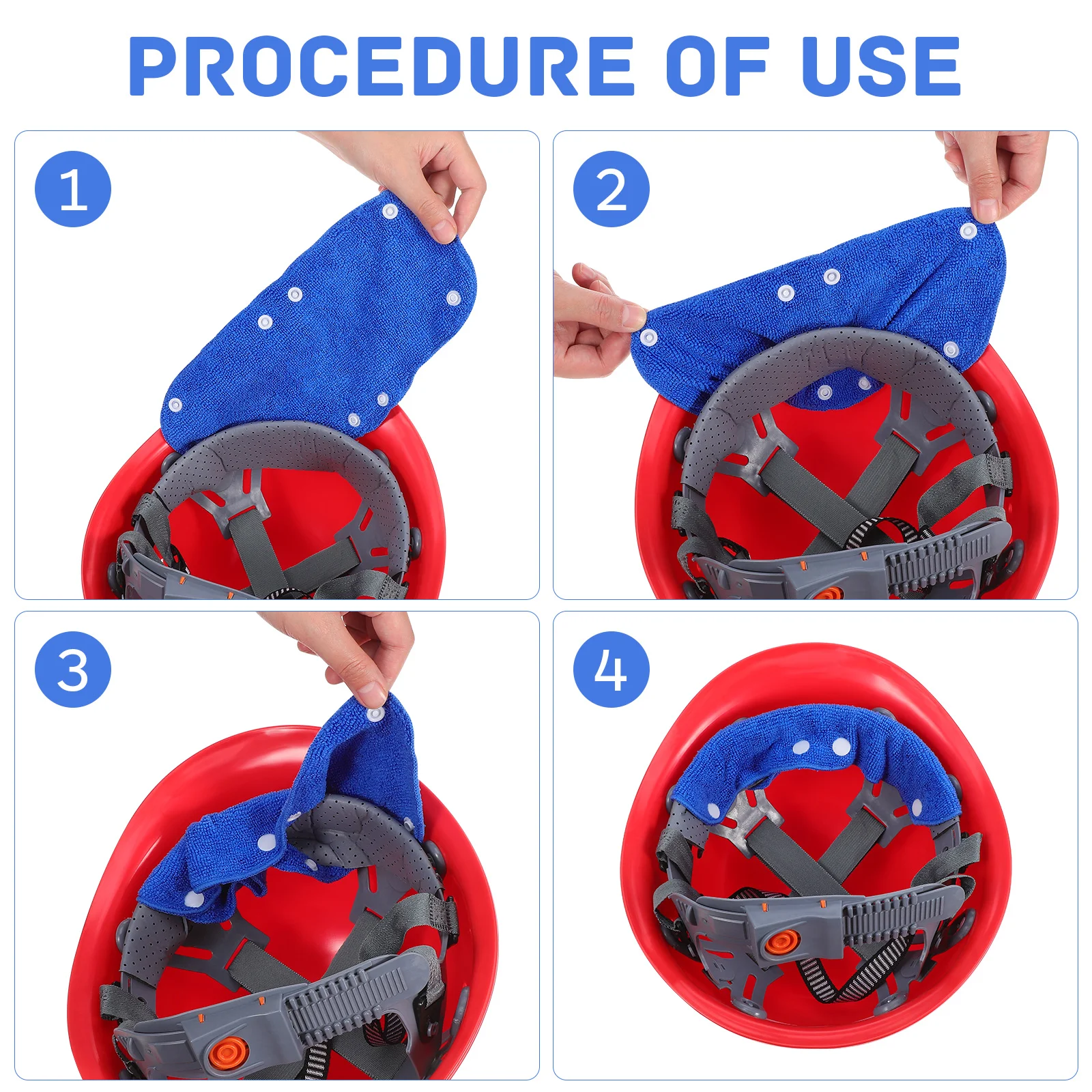 PROCEDURE OF USE

1

2

3

4