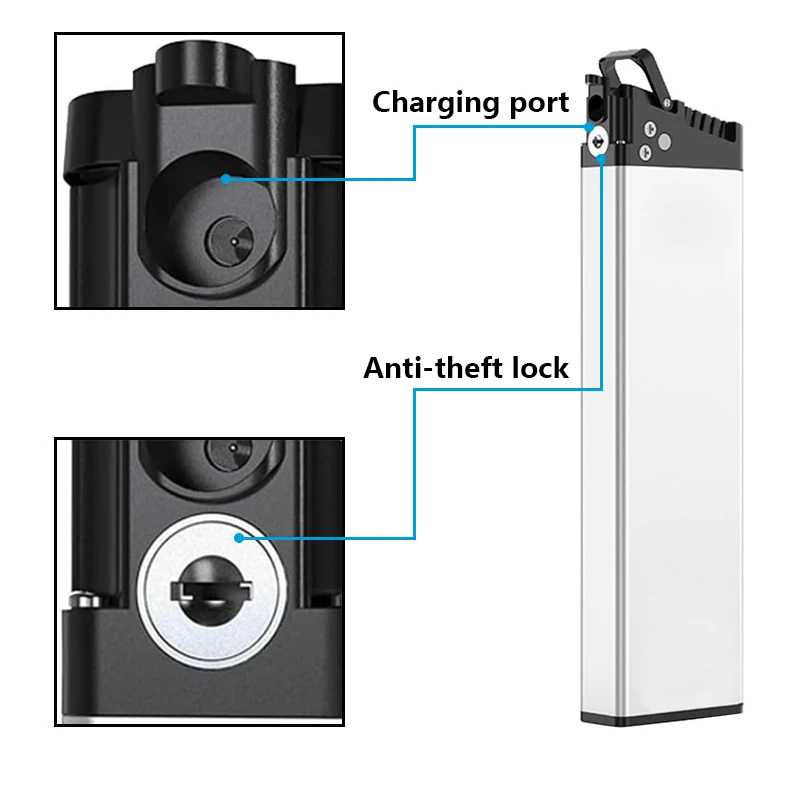 Charging port

Anti-theft lock