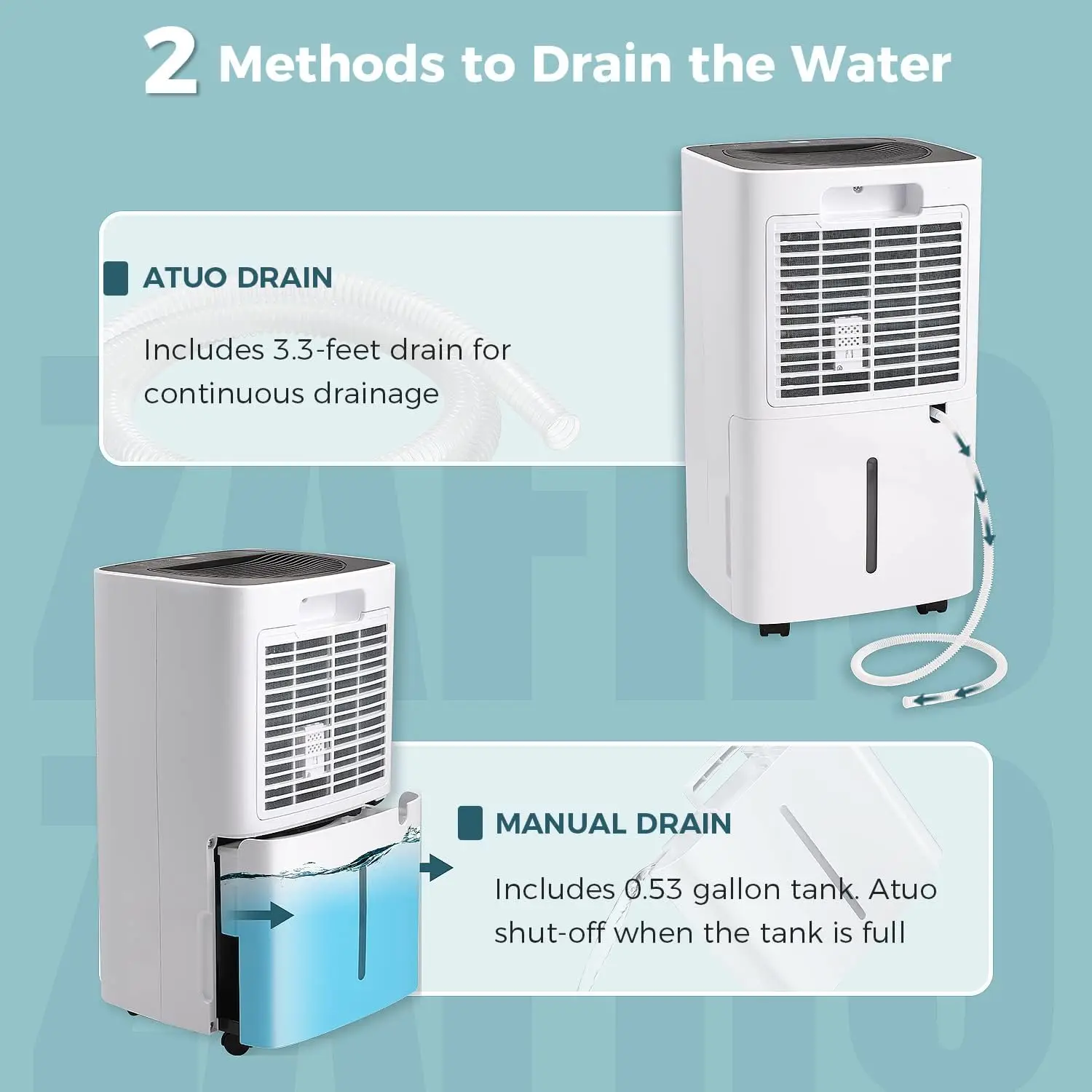 2 Methods to Drain the Water

ATUO DRAIN

Includes 3.3-feet drain for continuous drainage

MANUAL DRAIN

Includes 0.53 gallon tank. Atuo shut-off when the tank is full