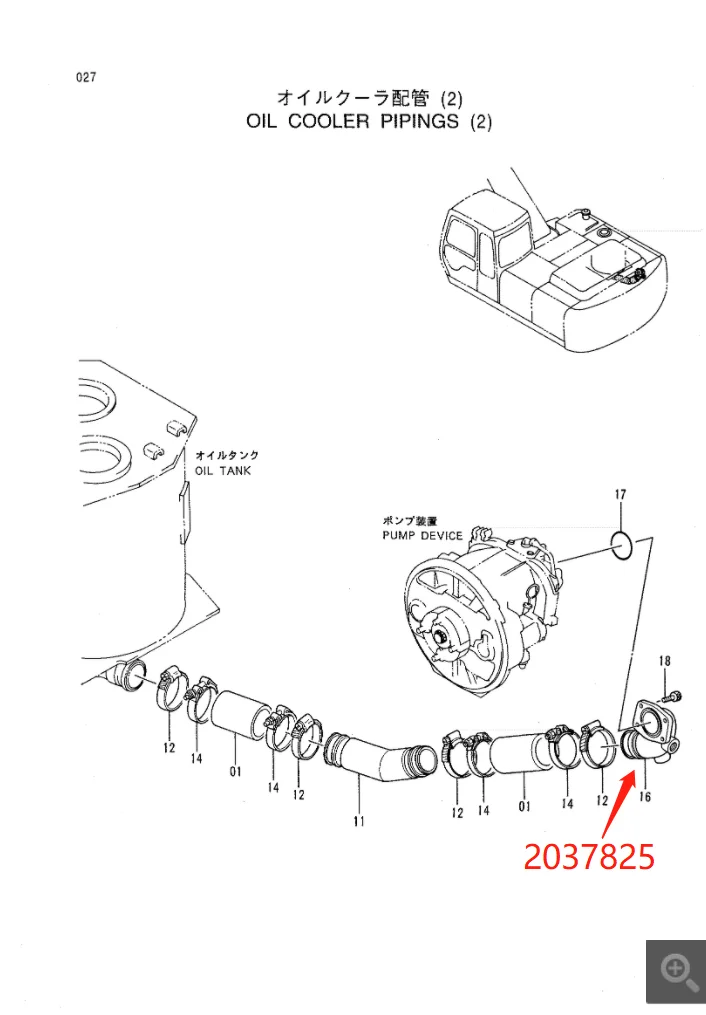 027

オイルクーラ配管 (2)
OIL COOLER PIPINGS (2)

オイルタンク
OIL TANK

ポンプ装置
PUMP DEVICE

17

18

12
14
01
14
12
11
12
14
01
14
12
16

2037825