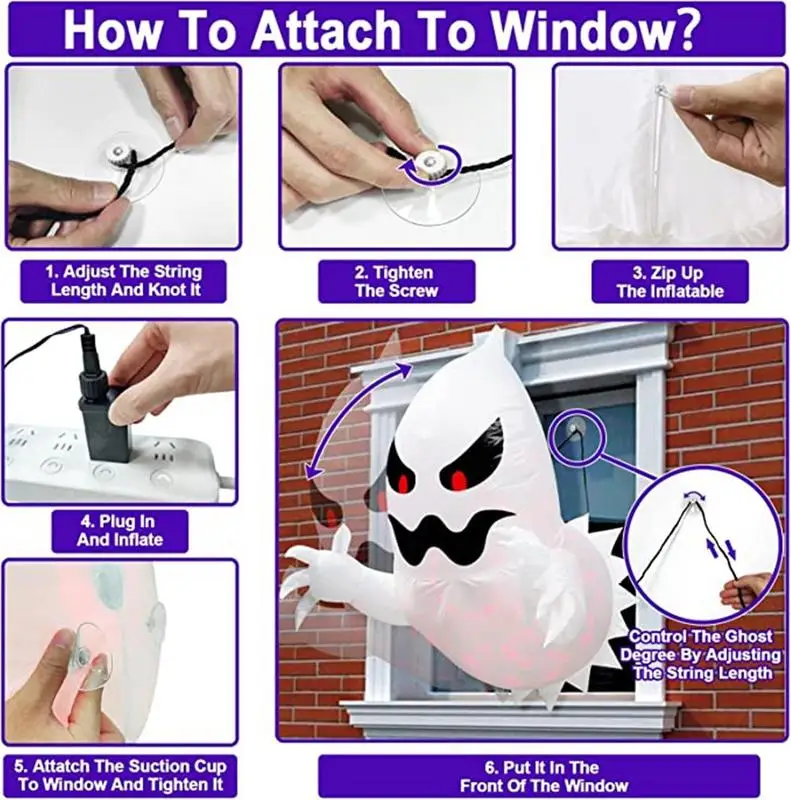 How To Attach To Window?

1. Adjust The String Length And Knot It

2. Tighten The Screw

3. Zip Up The Inflatable

4. Plug In And Inflate

Control The Ghost Degree By Adjusting The String Length

5. Attatch The Suction Cup To Window And Tighten It

6. Put It In The Front Of The Window