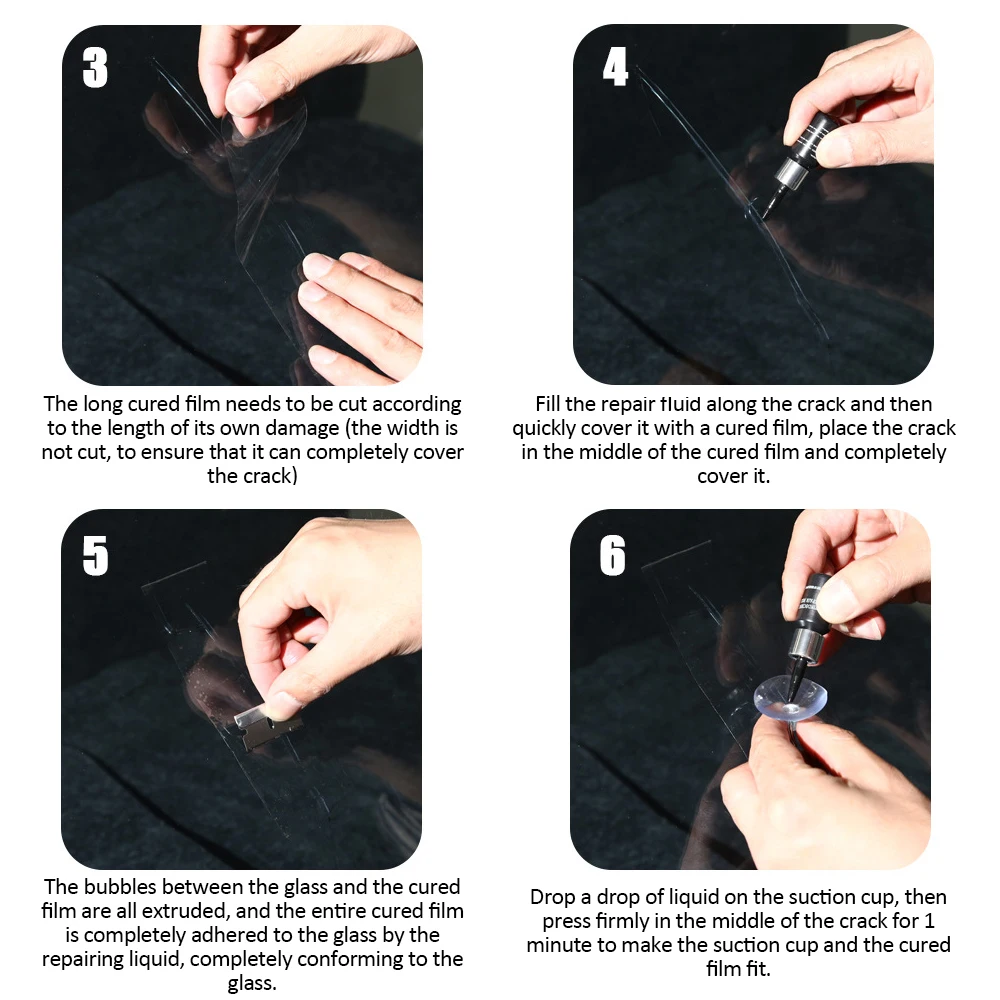 3

The long cured film needs to be cut according to the length of its own damage (the width is not cut, to ensure that it can completely cover the crack)

4

Fill the repair fluid along the crack and then quickly cover it with a cured film, place the crack in the middle of the cured film and completely cover it.

5

The bubbles between the glass and the cured film are all extruded, and the entire cured film is completely adhered to the glass by the repairing liquid, completely conforming to the glass.

6

Drop a drop of liquid on the suction cup, then press firmly in the middle of the crack for 1 minute to make the suction cup and the cured film fit.