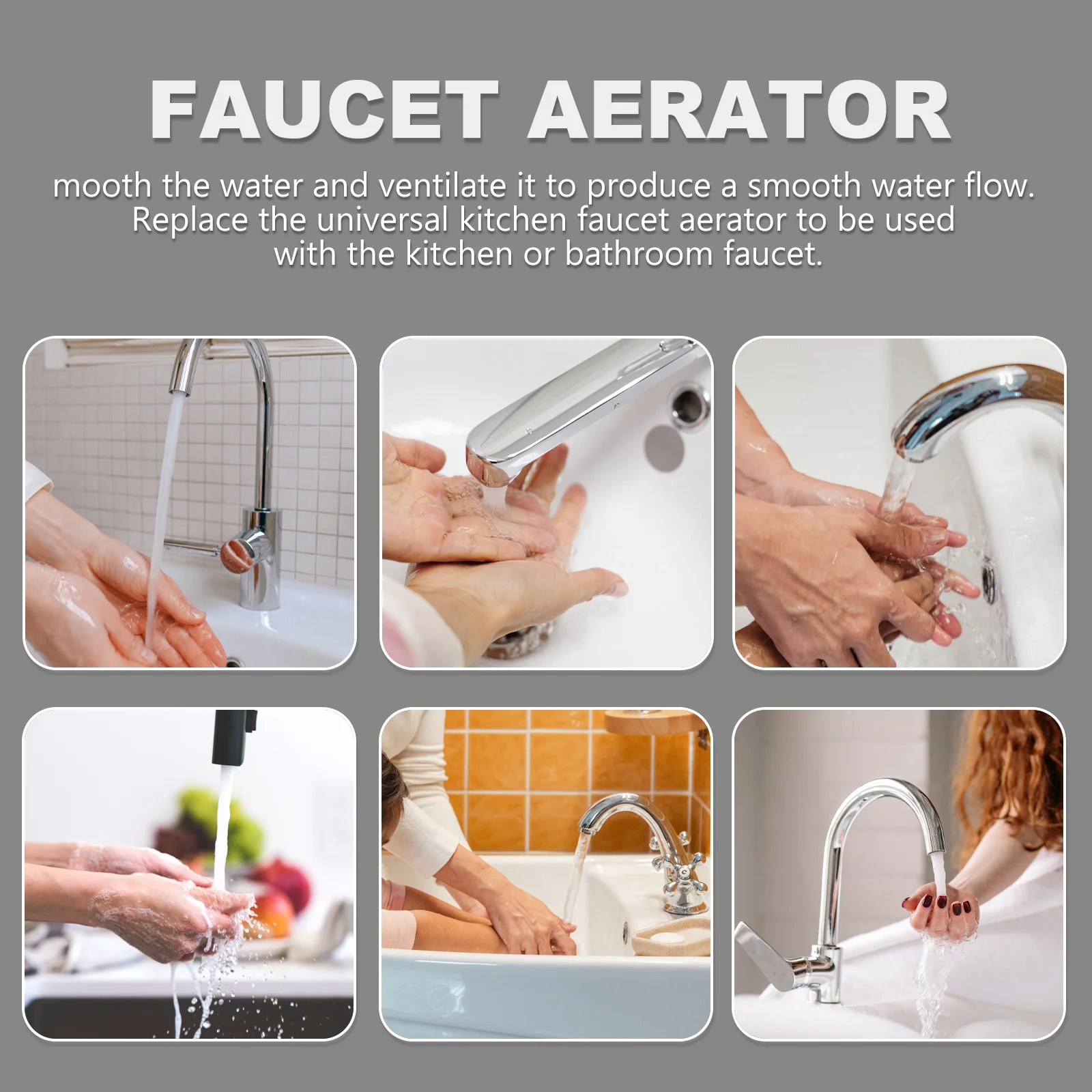 FAUCET AERATOR

mooth the water and ventilate it to produce a smooth water flow. Replace the universal kitchen faucet aerator to be used with the kitchen or bathroom faucet.