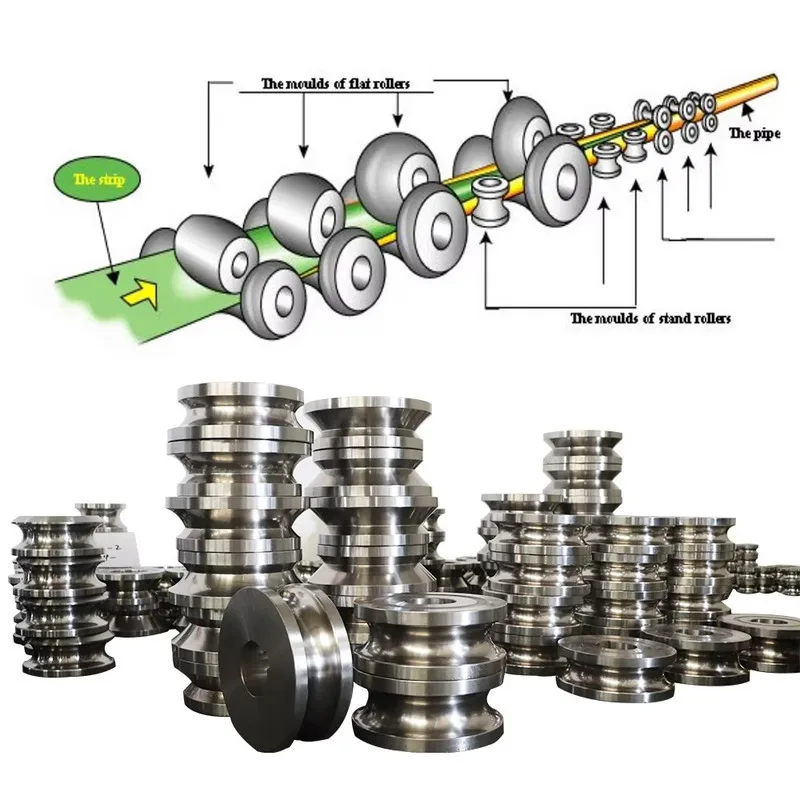 The moulds of flat rollers

The strip

The pipe

The moulds of stand rollers