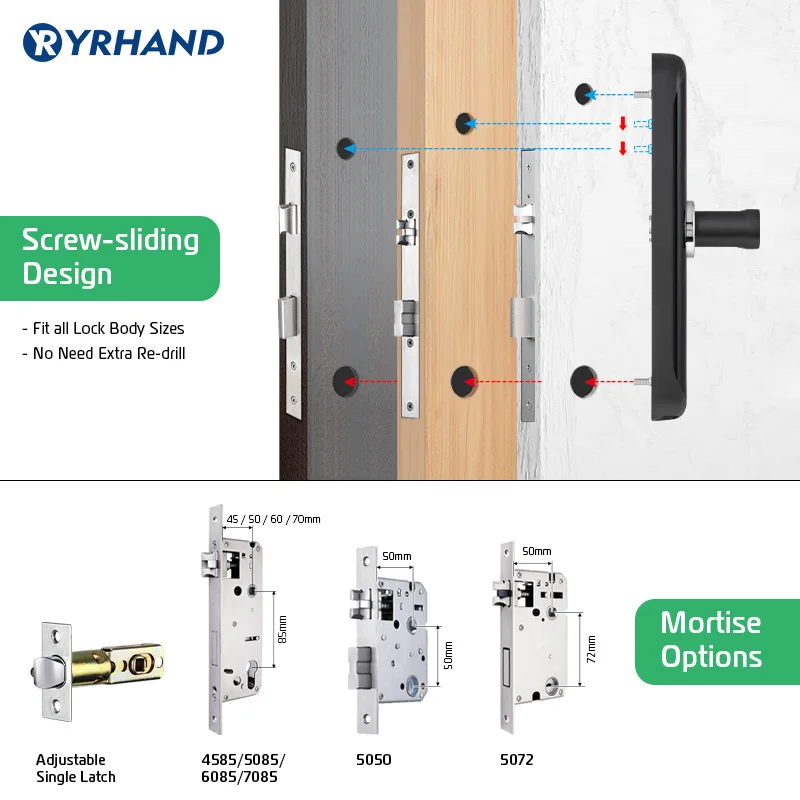 YRHAND

Screw-sliding Design

- Fit all Lock Body Sizes
- No Need Extra Re-drill

45 / 50 / 60 / 70mm

85mm

50mm

50mm

50mm

72mm

Mortise Options

Adjustable Single Latch

4585/5085/ 6085/7085

5050

5072