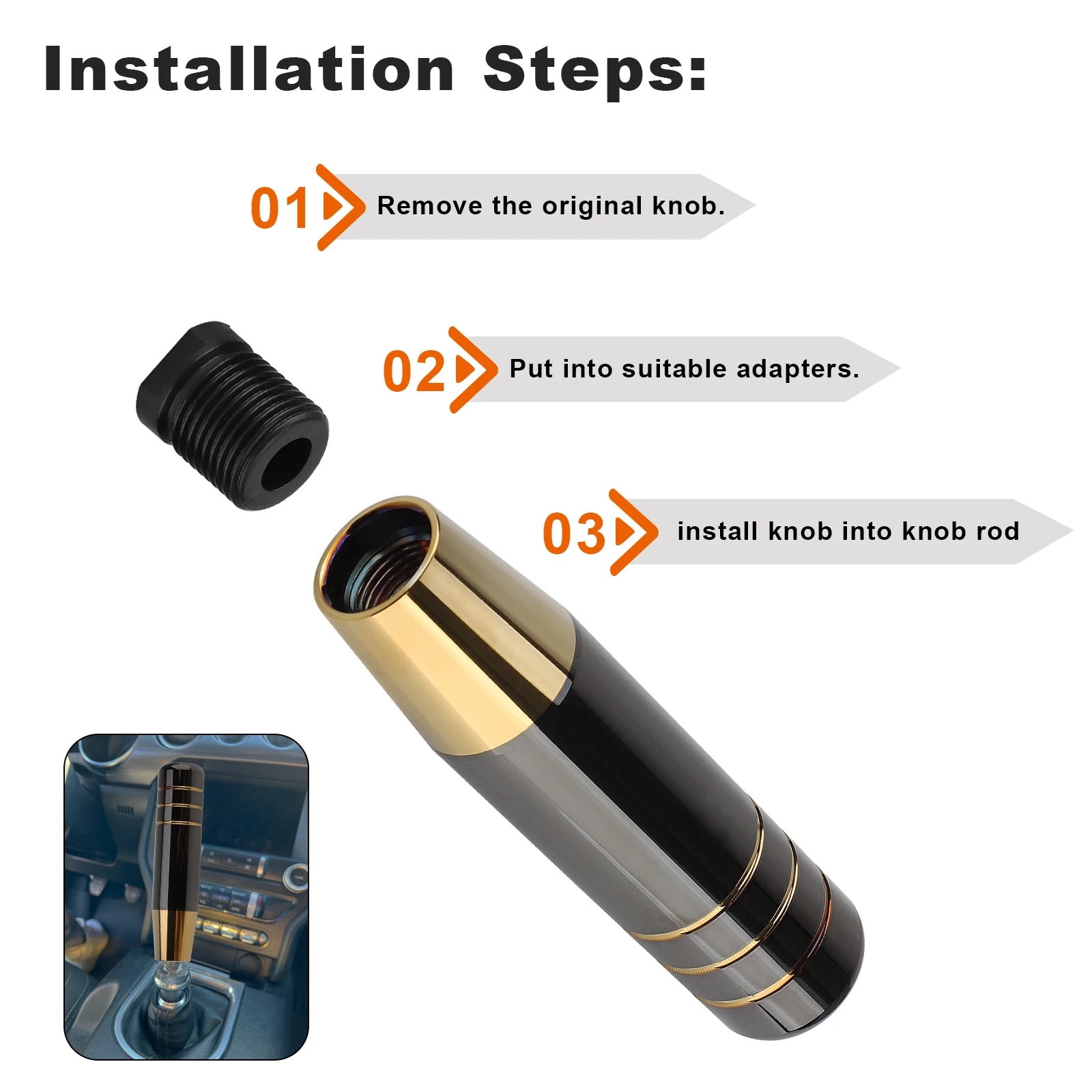 Installation Steps:

01 Remove the original knob.

02 Put into suitable adapters.

03 install knob into knob rod