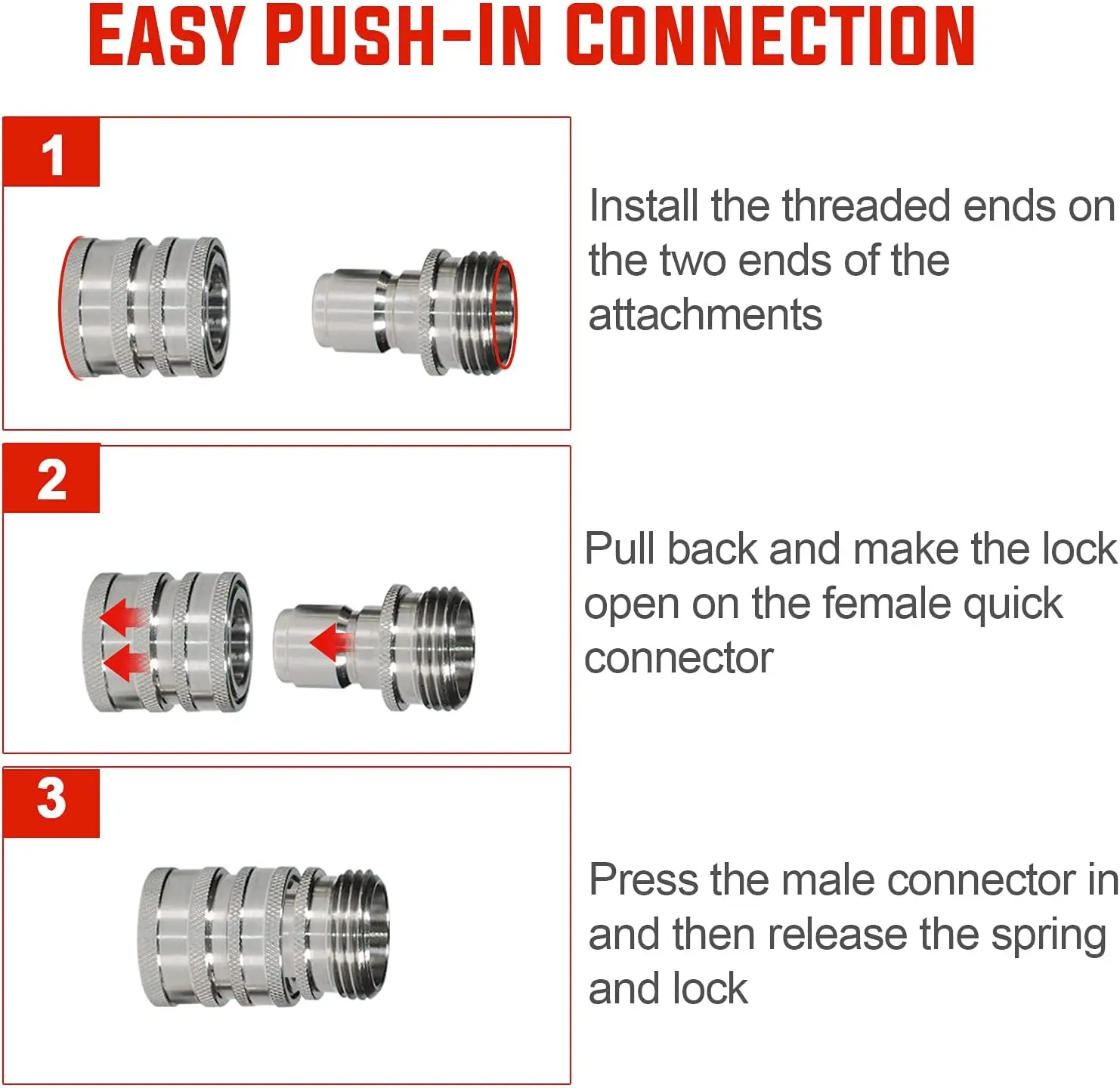 EASY PUSH-IN CONNECTION

1

Install the threaded ends on the two ends of the attachments

2

Pull back and make the lock open on the female quick connector

3

Press the male connector in and then release the spring and lock