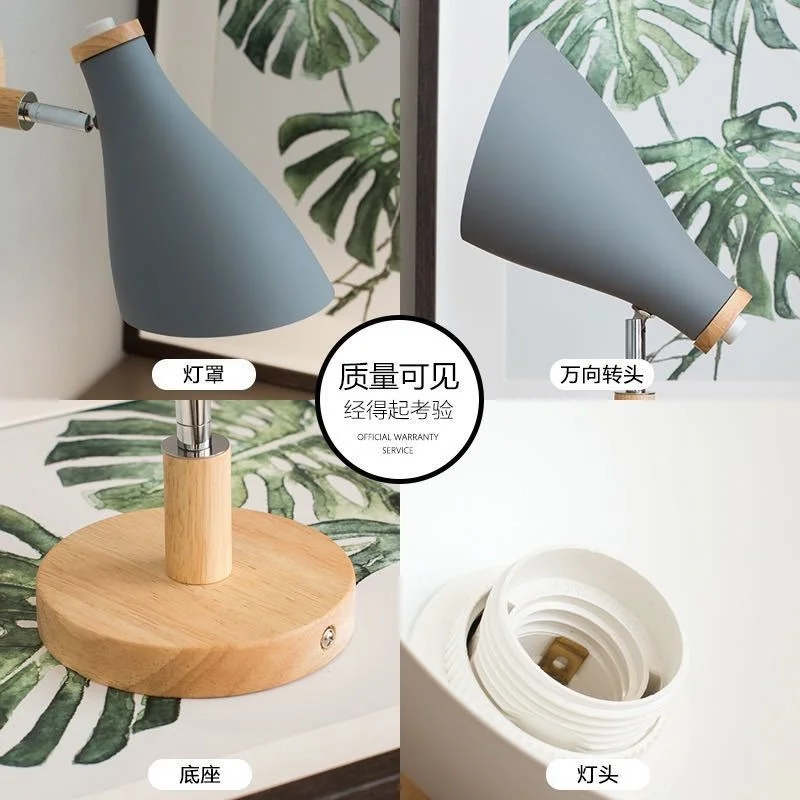 灯罩

质量可见
经得起考验
OFFICIAL WARRANTY SERVICE

万向转头

底座

灯头