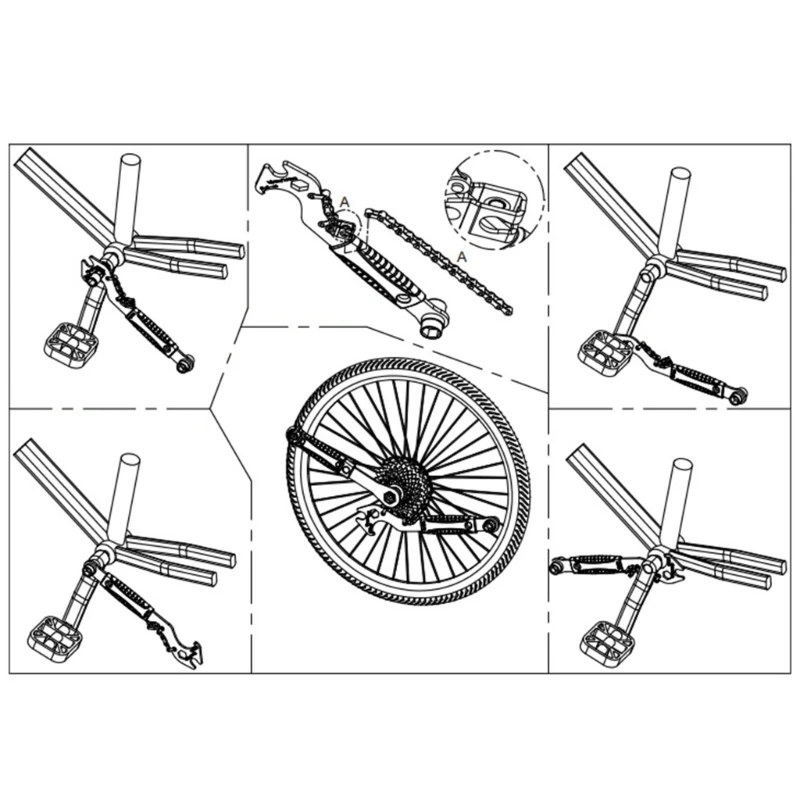 A

A