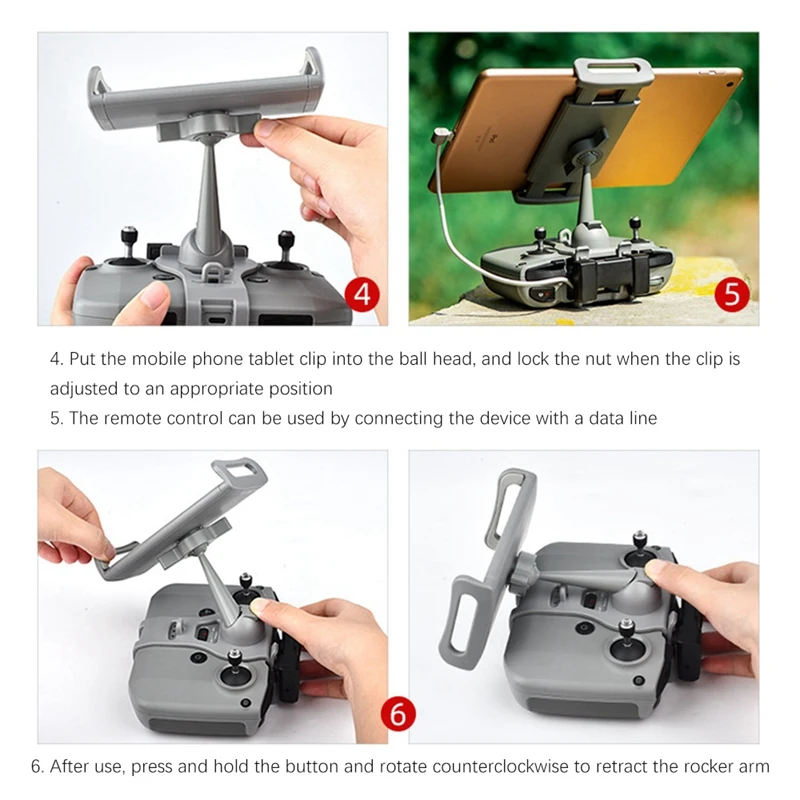 4

5

4. Put the mobile phone tablet clip into the ball head, and lock the nut when the clip is adjusted to an appropriate position

5. The remote control can be used by connecting the device with a data line

6

6. After use, press and hold the button and rotate counterclockwise to retract the rocker arm