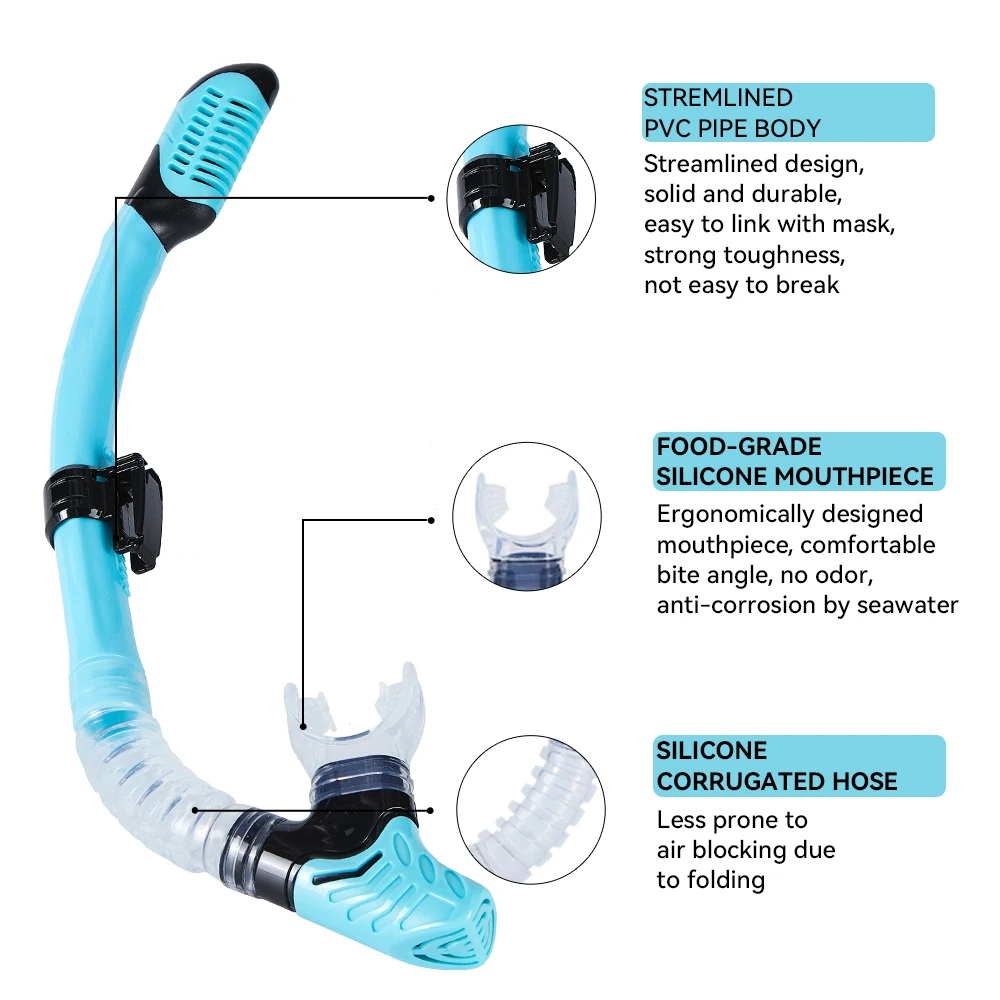 STREMLINED PVC PIPE BODY

Streamlined design, solid and durable, easy to link with mask, strong toughness, not easy to break

FOOD-GRADE SILICONE MOUTHPIECE

Ergonomically designed mouthpiece, comfortable bite angle, no odor, anti-corrosion by seawater

SILICONE CORRUGATED HOSE

Less prone to air blocking due to folding