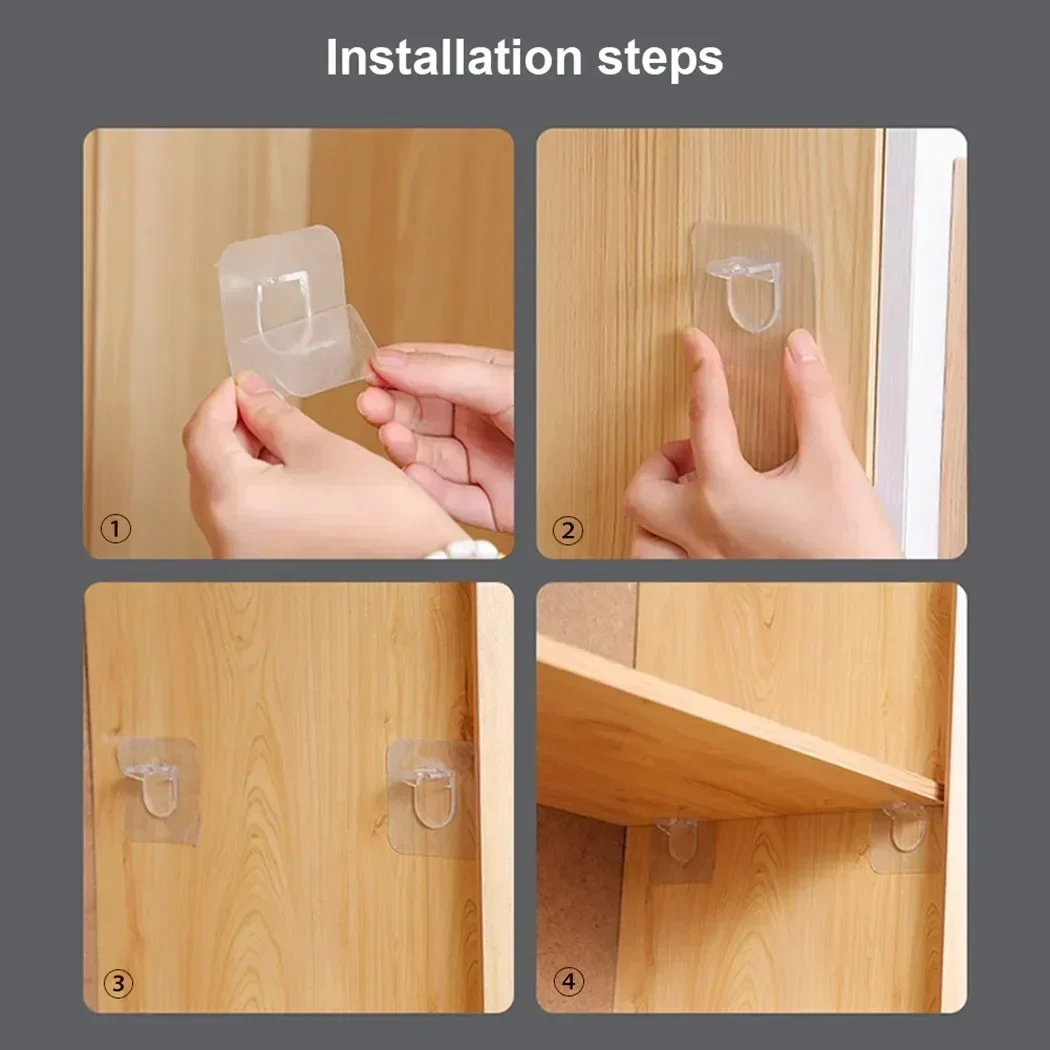 Installation steps

①

②

③

④