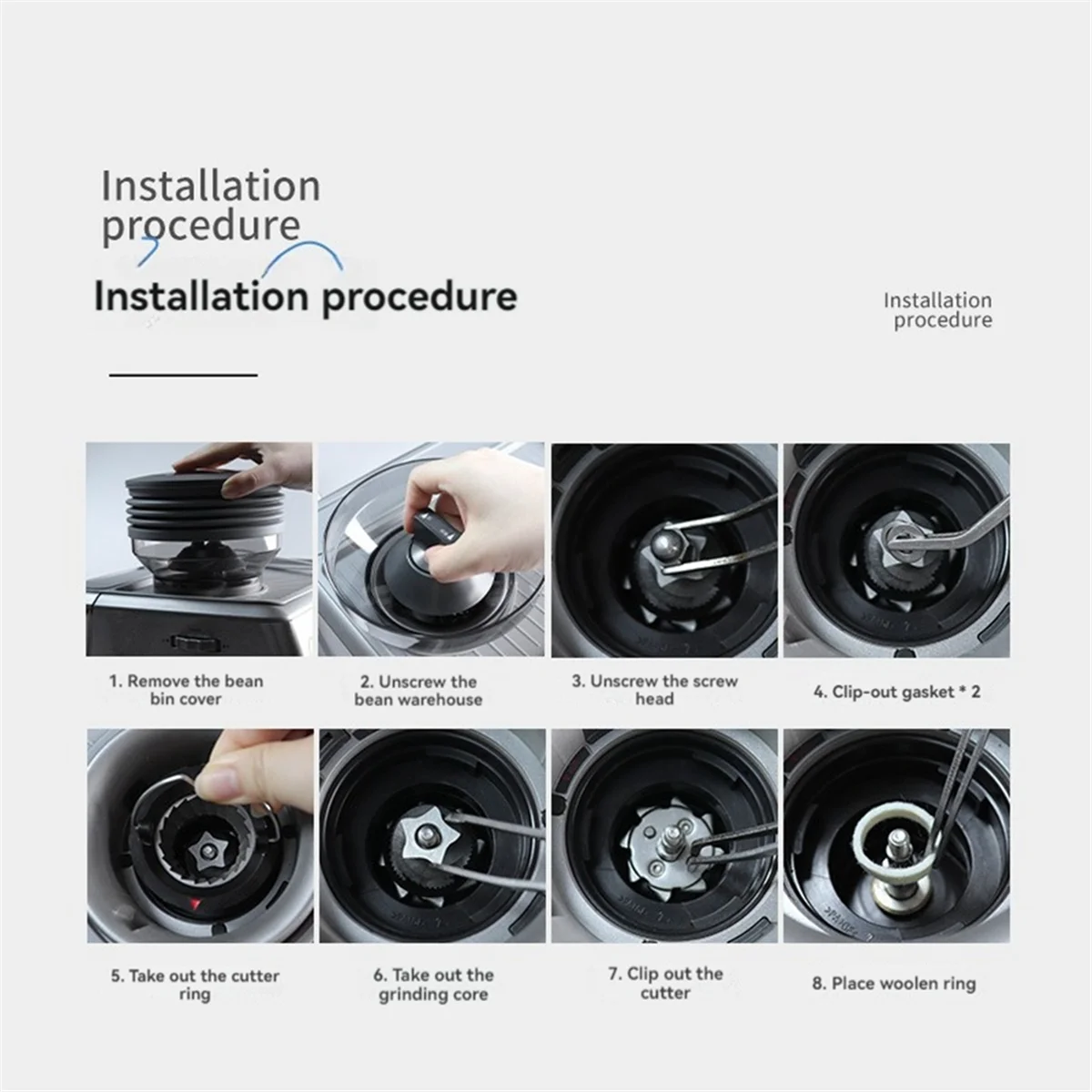 Installation procedure

Installation procedure

Installation procedure

1. Remove the bean bin cover

2. Unscrew the bean warehouse

3. Unscrew the screw head

4. Clip-out gasket * 2

5. Take out the cutter ring

6. Take out the grinding core

7. Clip out the cutter

8. Place woolen ring