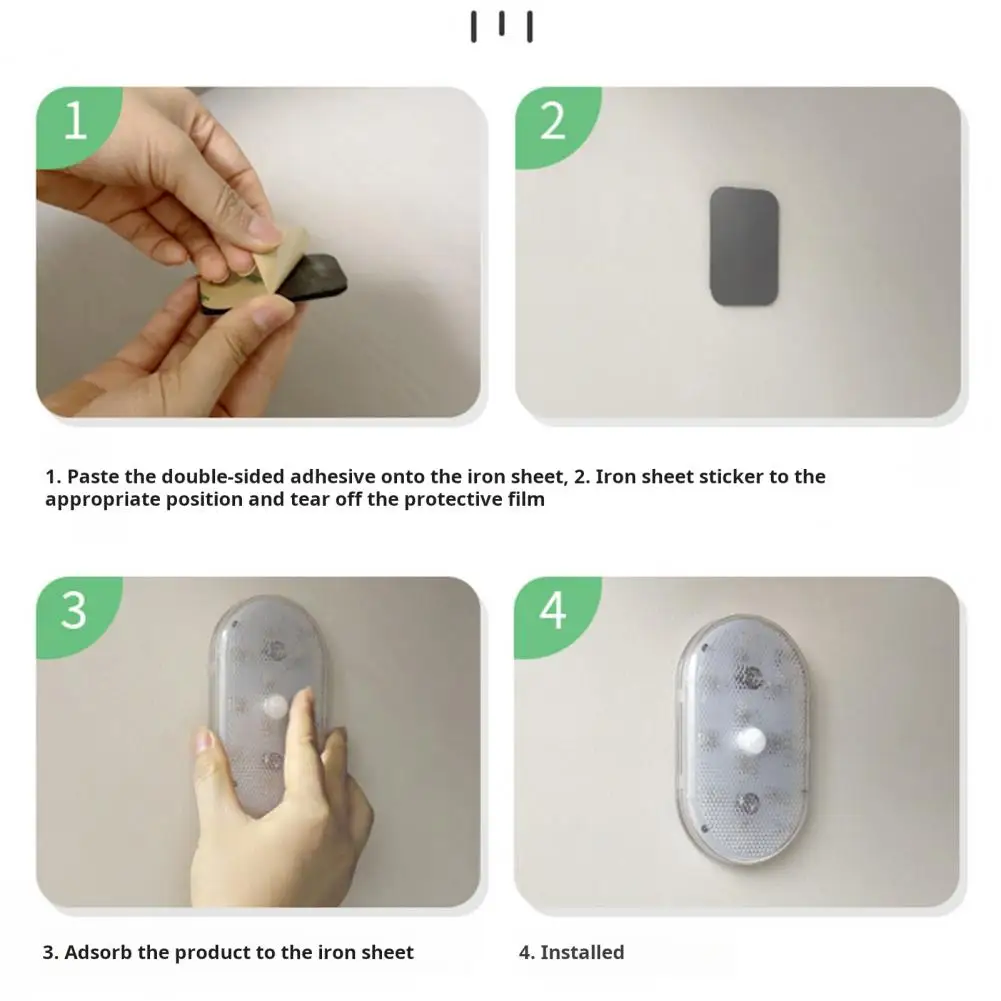 1

2

1. Paste the double-sided adhesive onto the iron sheet, 2. Iron sheet sticker to the appropriate position and tear off the protective film

3

4

3. Adsorb the product to the iron sheet

4. Installed