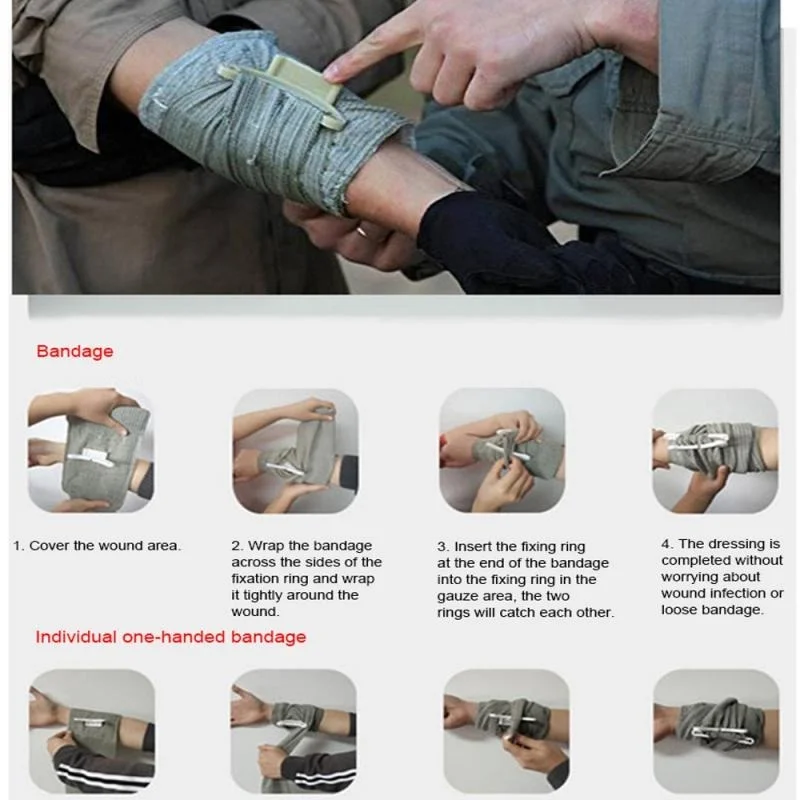 Bandage

1. Cover the wound area.

2. Wrap the bandage across the sides of the fixation ring and wrap it tightly around the wound.

3. Insert the fixing ring at the end of the bandage into the fixing ring in the gauze area, the two rings will catch each other.

4. The dressing is completed without worrying about wound infection or loose bandage.

Individual one-handed bandage