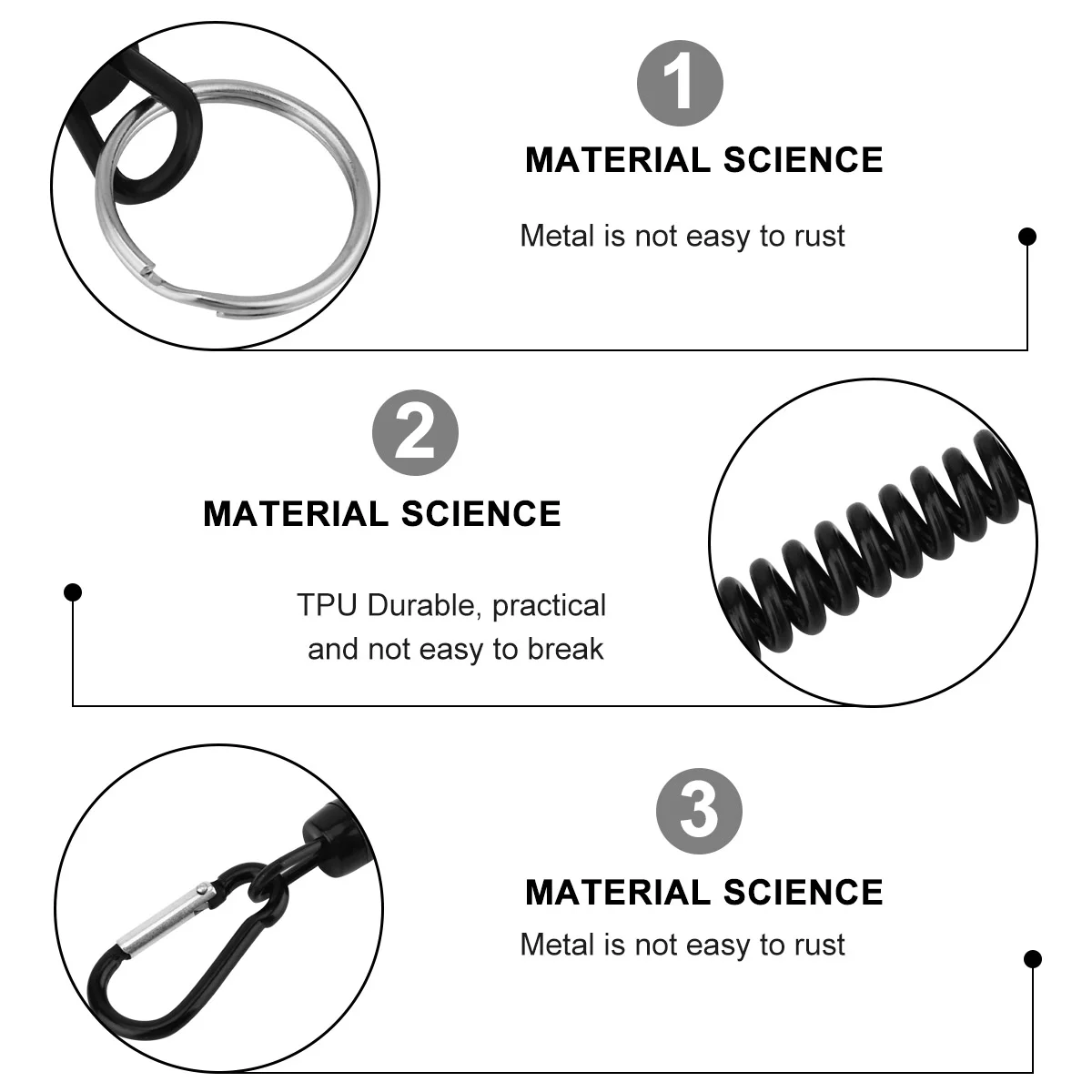 1

MATERIAL SCIENCE

Metal is not easy to rust

2

MATERIAL SCIENCE

TPU Durable, practical and not easy to break

3

MATERIAL SCIENCE

Metal is not easy to rust