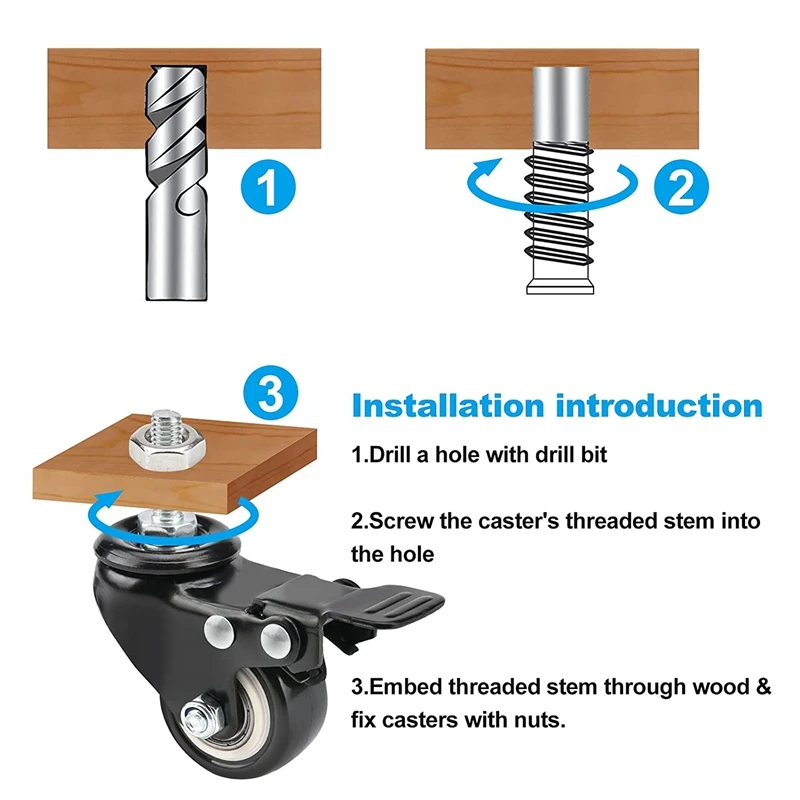 1

2

3

Installation introduction

1.Drill a hole with drill bit

2.Screw the caster's threaded stem into the hole

3.Embed threaded stem through wood & fix casters with nuts.