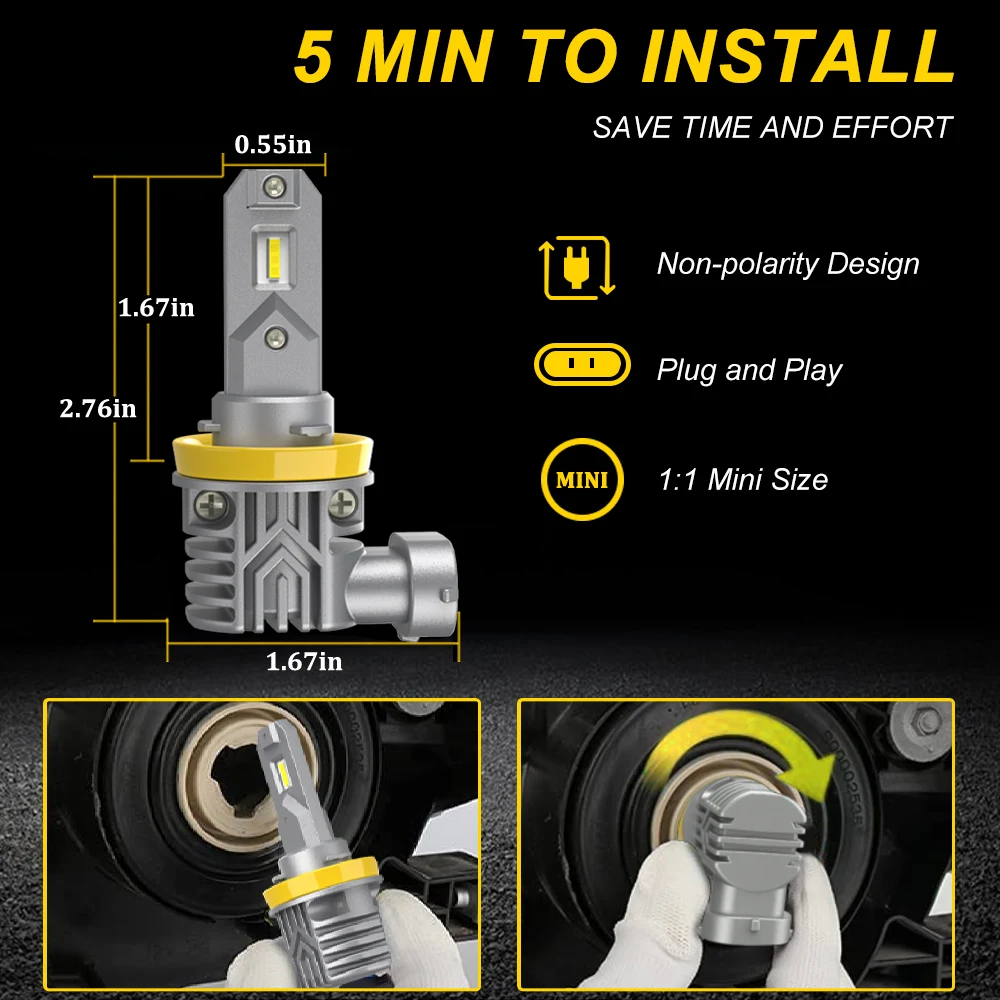 5 MIN TO INSTALL

SAVE TIME AND EFFORT

0.55in

1.67in

2.76in

1.67in

Non-polarity Design

Plug and Play

MINI

1:1 Mini Size