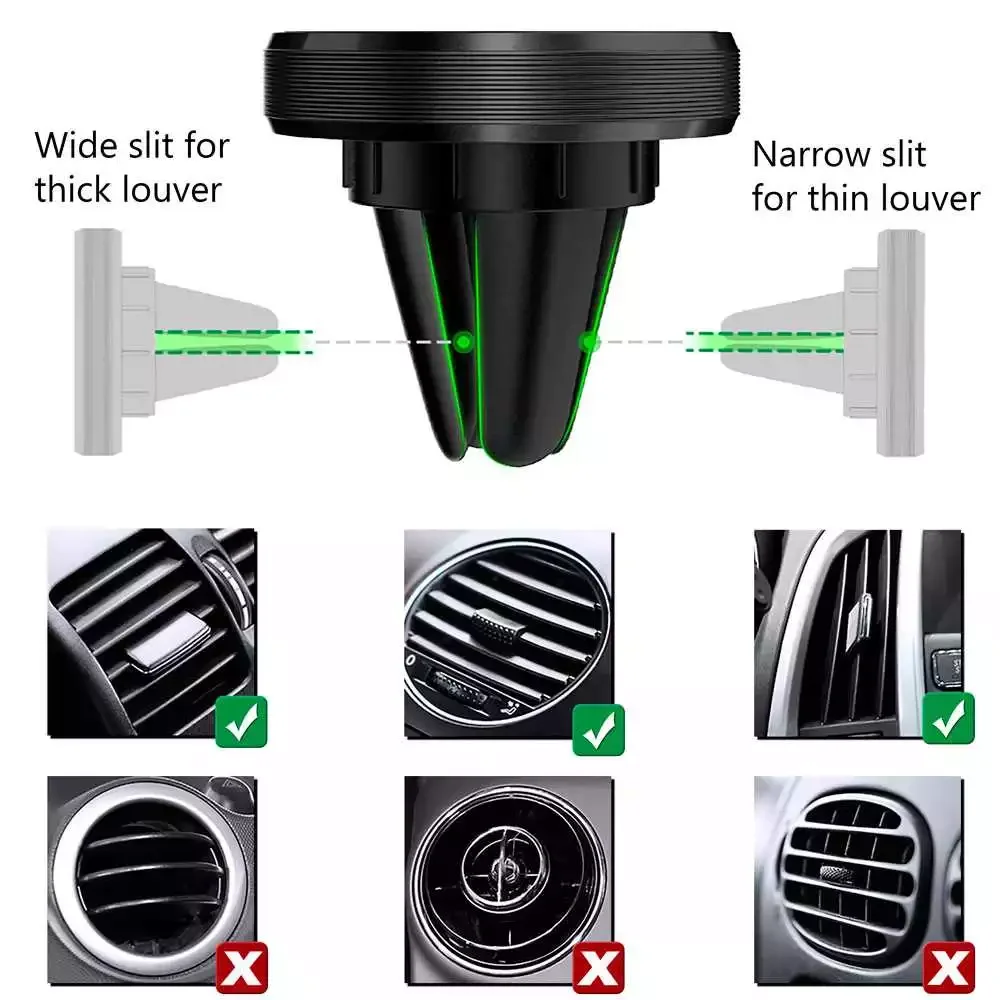 Wide slit for thick louver

Narrow slit for thin louver