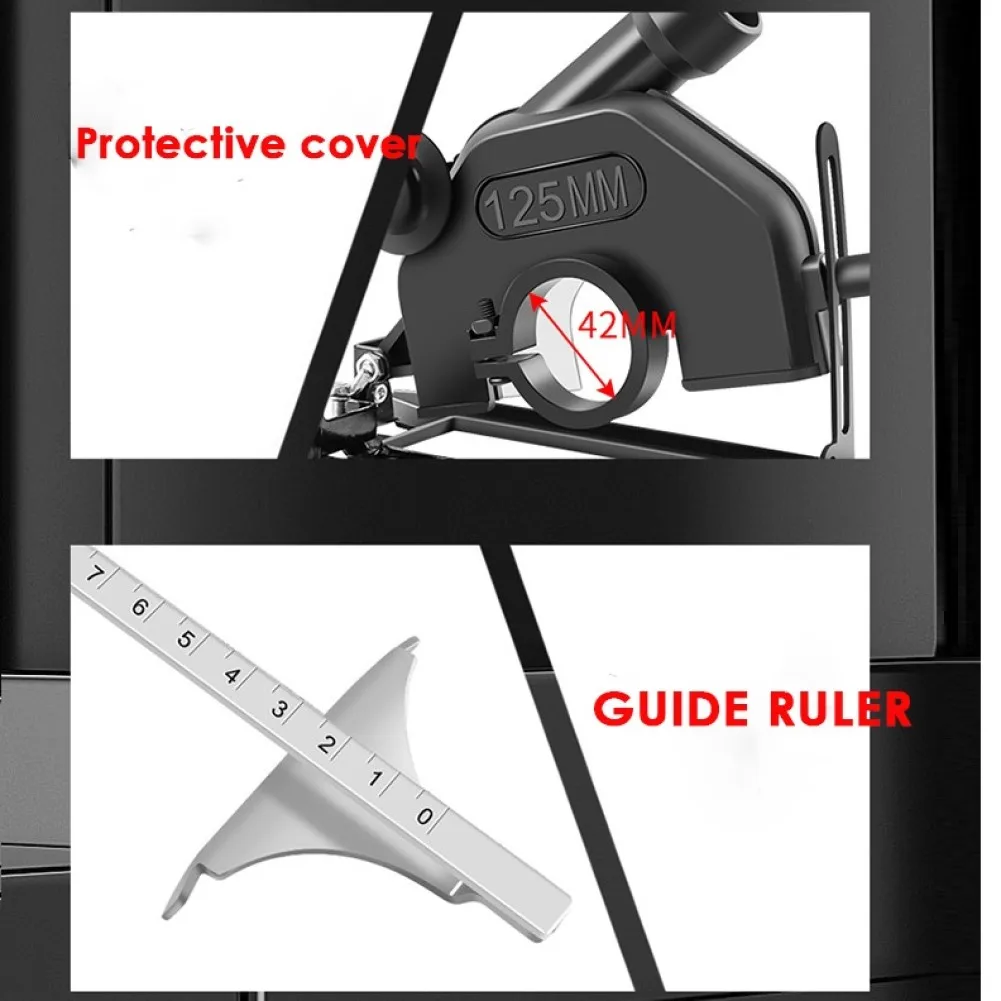 Protective cover

125MM

42MM

7 6 5 4 3 2 1 0

GUIDE RULER