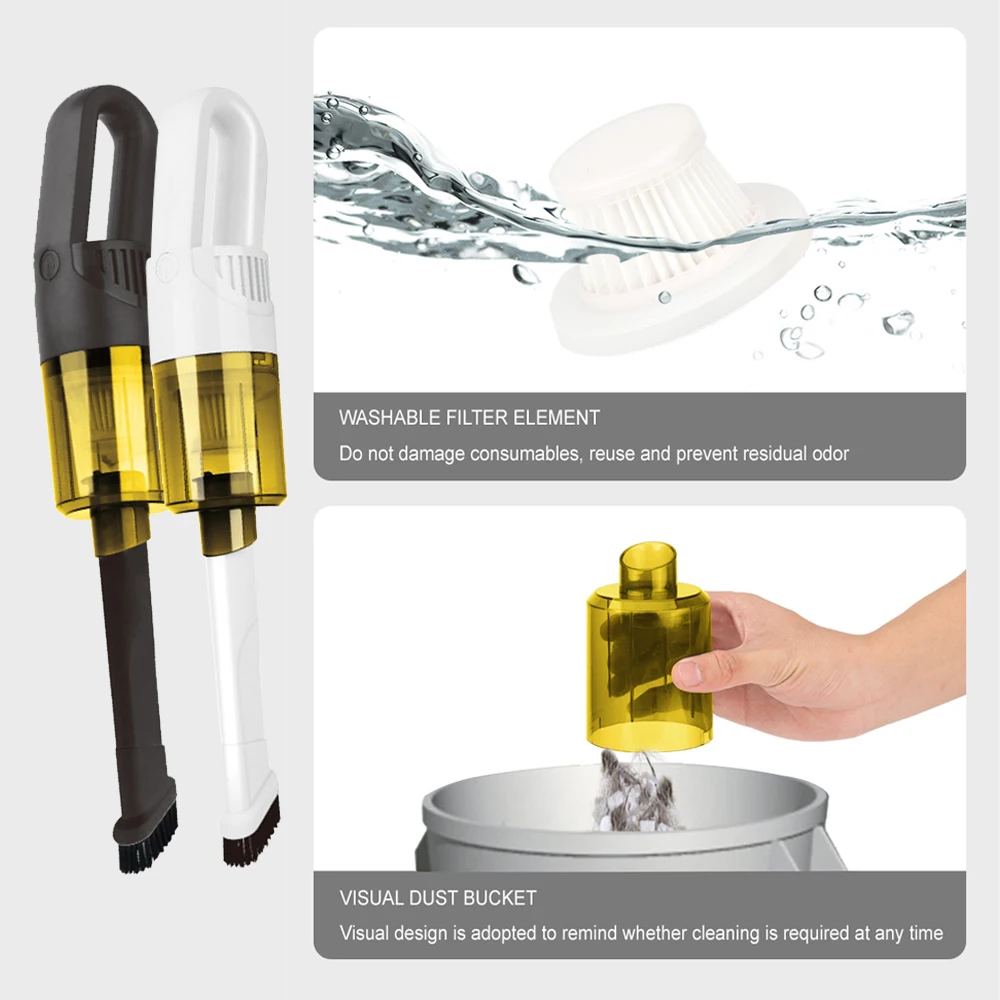 WASHABLE FILTER ELEMENT

Do not damage consumables, reuse and prevent residual odor

VISUAL DUST BUCKET

Visual design is adopted to remind whether cleaning is required at any time