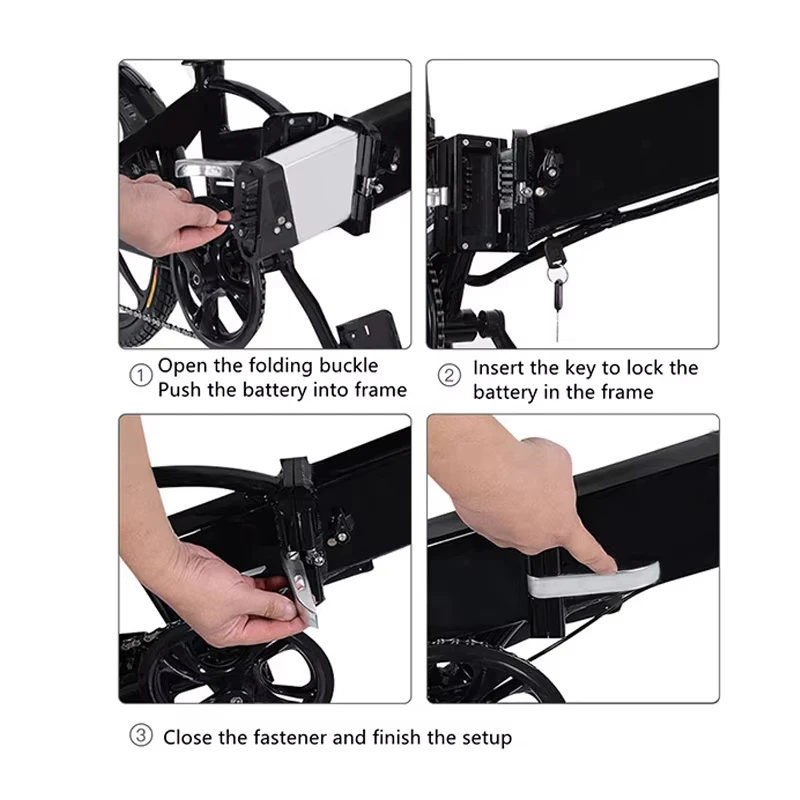 ① Open the folding buckle
Push the battery into frame

② Insert the key to lock the battery in the frame

③ Close the fastener and finish the setup