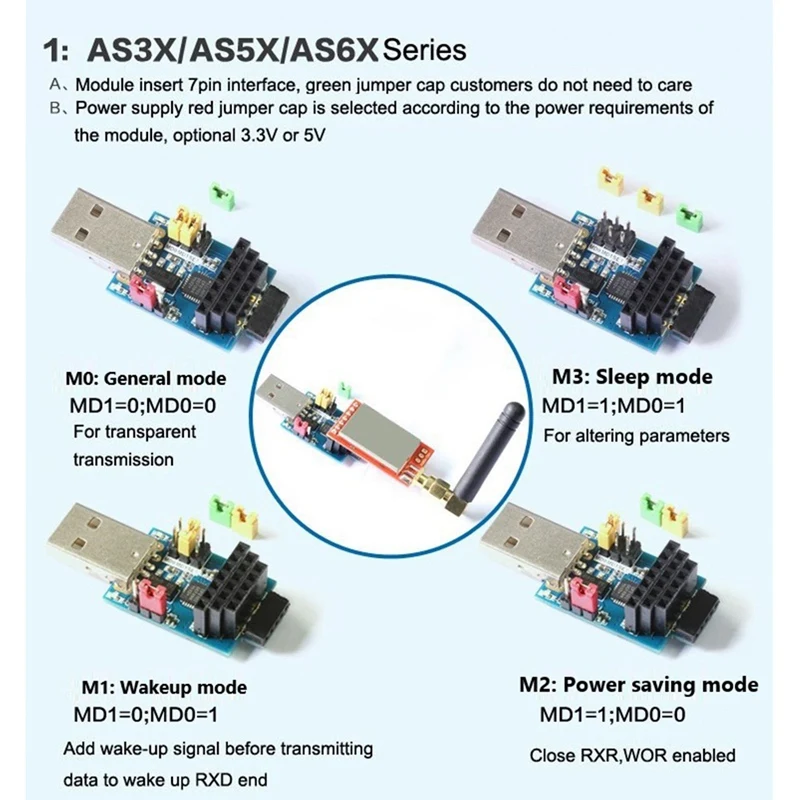 1: AS3X/AS5X/AS6X Series

A、Module insert 7pin interface, green jumper cap customers do not need to care
B、Power supply red jumper cap is selected according to the power requirements of the module, optional 3.3V or 5V

M0: General mode
MD1=0;MD0=0
For transparent transmission

M3: Sleep mode
MD1=1;MD0=1
For altering parameters

M1: Wakeup mode
MD1=0;MD0=1
Add wake-up signal before transmitting data to wake up RXD end

M2: Power saving mode
MD1=1;MD0=0
Close RXR,WOR enabled