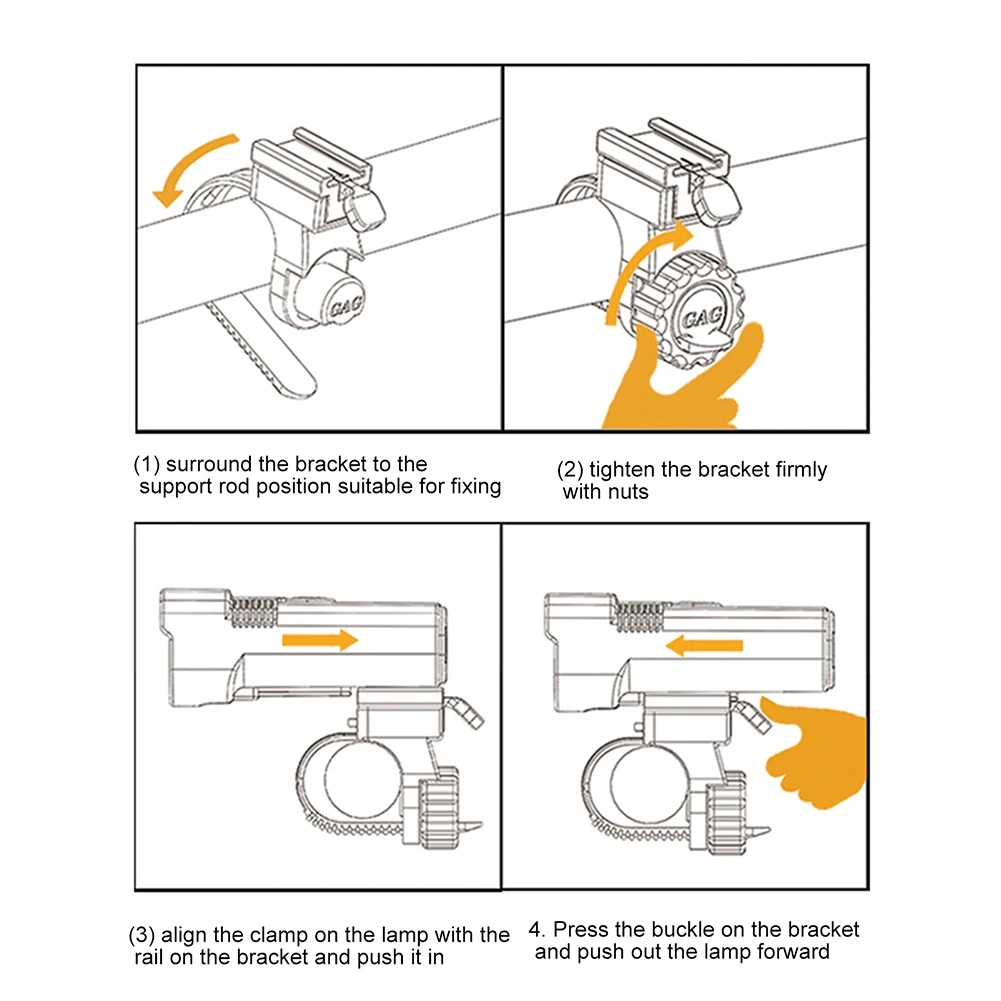 GAG

GAG

(1) surround the bracket to the support rod position suitable for fixing

(2) tighten the bracket firmly with nuts

(3) align the clamp on the lamp with the rail on the bracket and push it in

4. Press the buckle on the bracket and push out the lamp forward