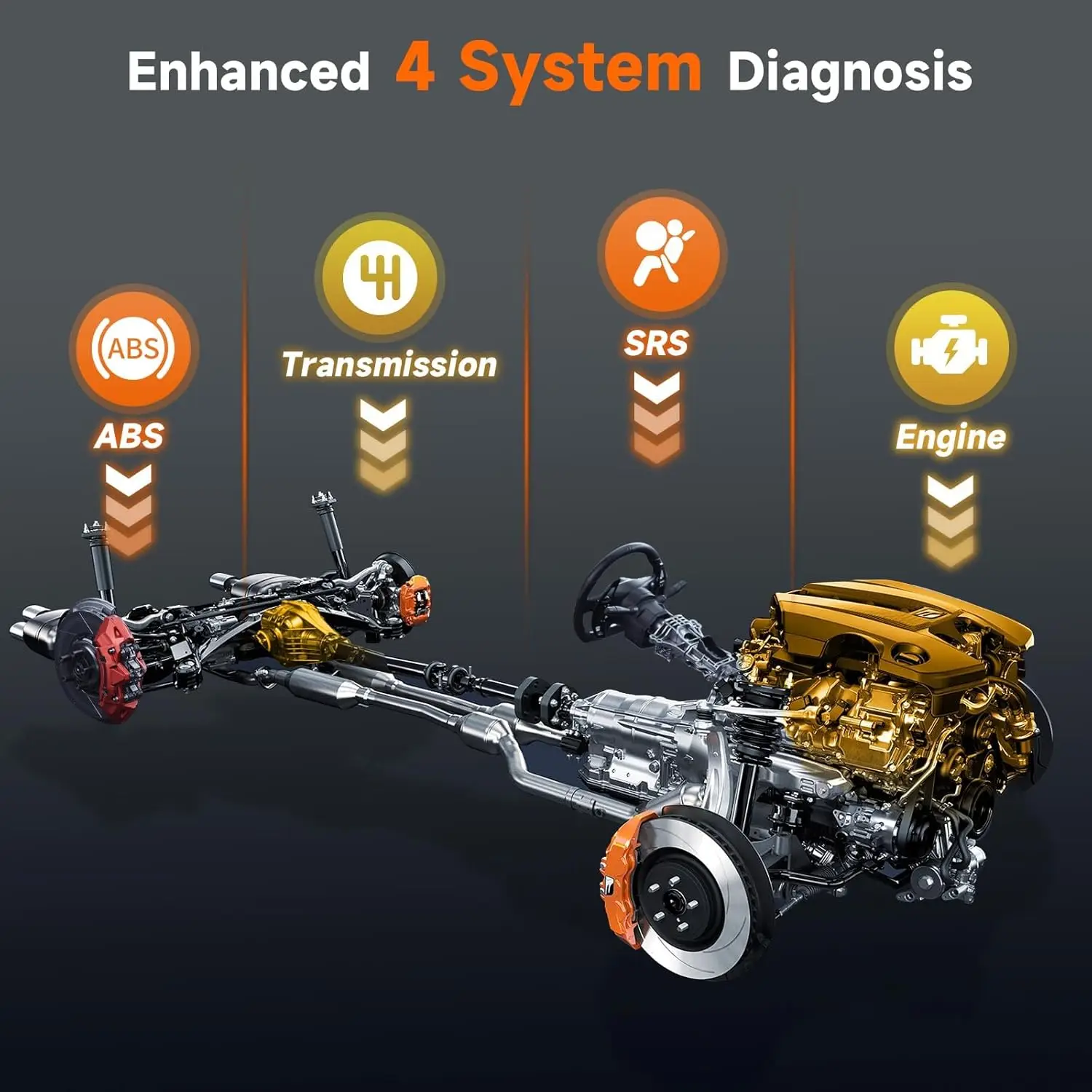 Enhanced 4 System Diagnosis

ABS

ABS

Transmission

SRS

Engine