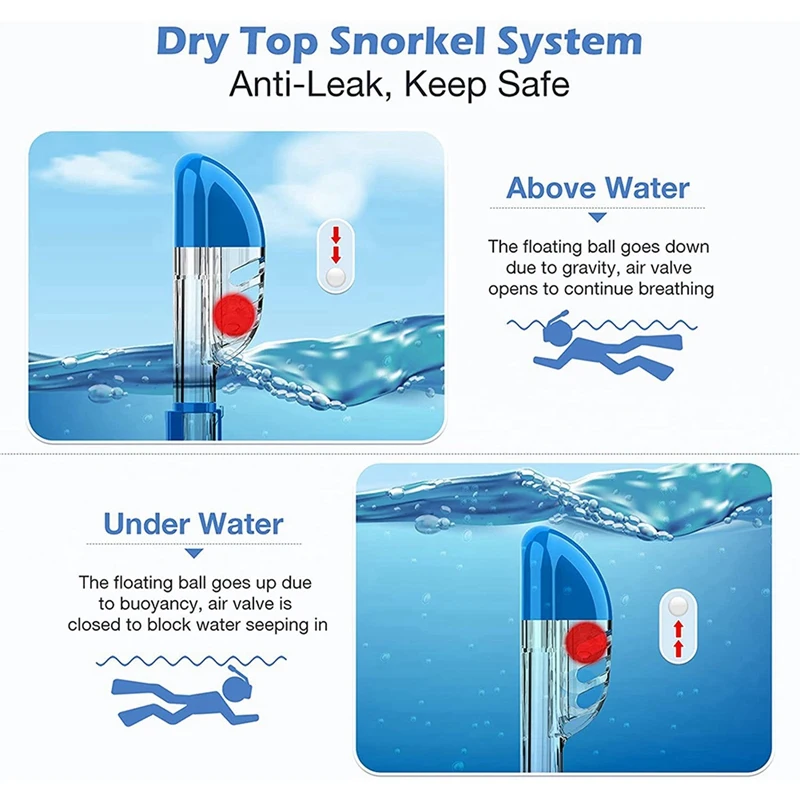 Dry Top Snorkel System
Anti-Leak, Keep Safe

Above Water

The floating ball goes down due to gravity, air valve opens to continue breathing

Under Water

The floating ball goes up due to buoyancy, air valve is closed to block water seeping in