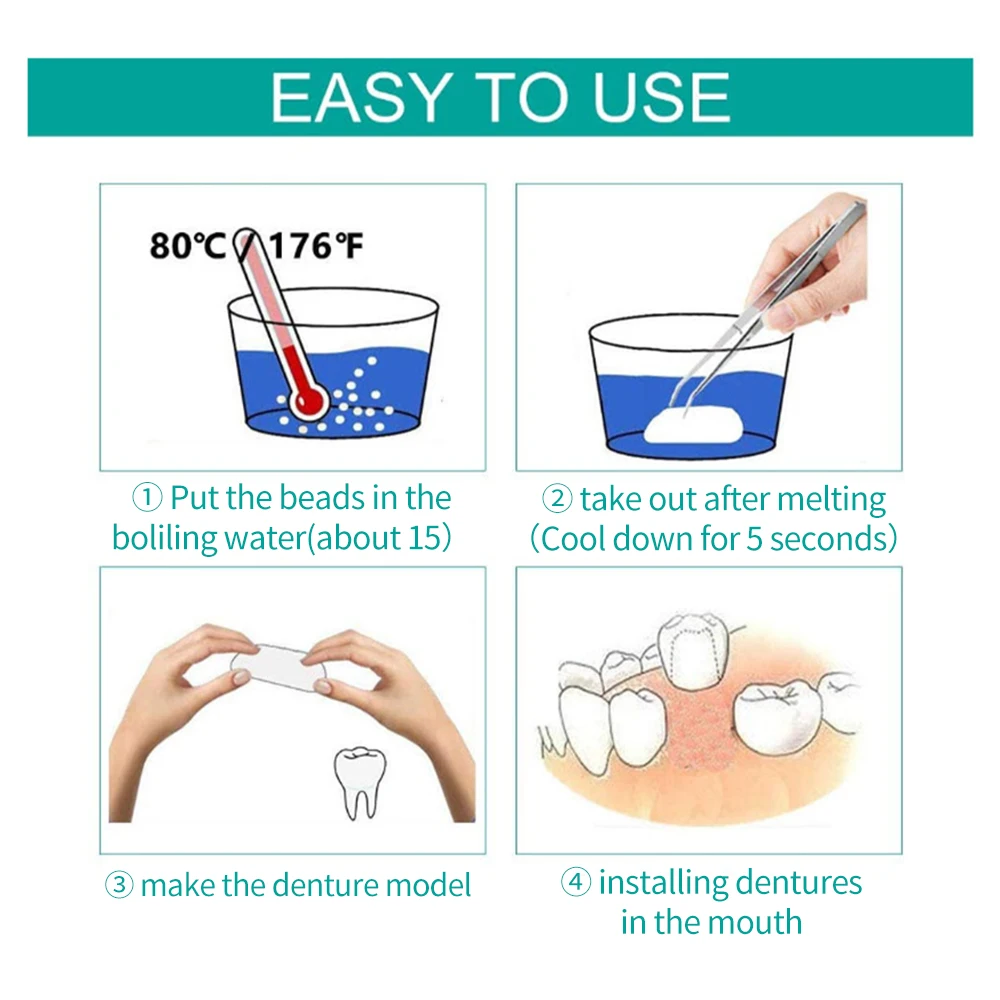 EASY TO USE

80℃ / 176℉

① Put the beads in the boliling water(about 15)

② take out after melting (Cool down for 5 seconds)

③ make the denture model

④ installing dentures in the mouth