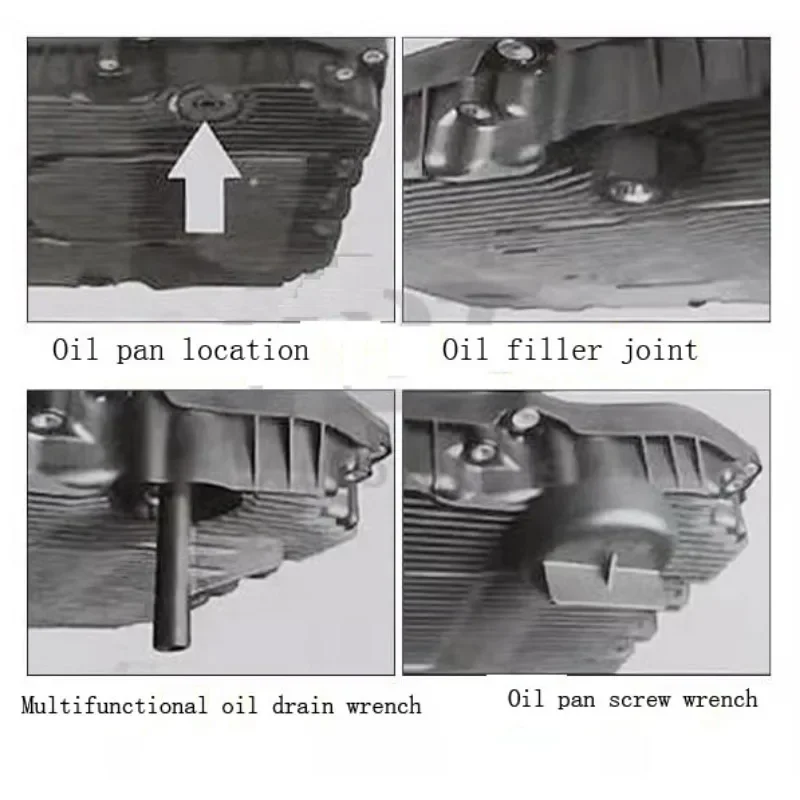 Oil pan location

Oil filler joint

Multifunctional oil drain wrench

Oil pan screw wrench