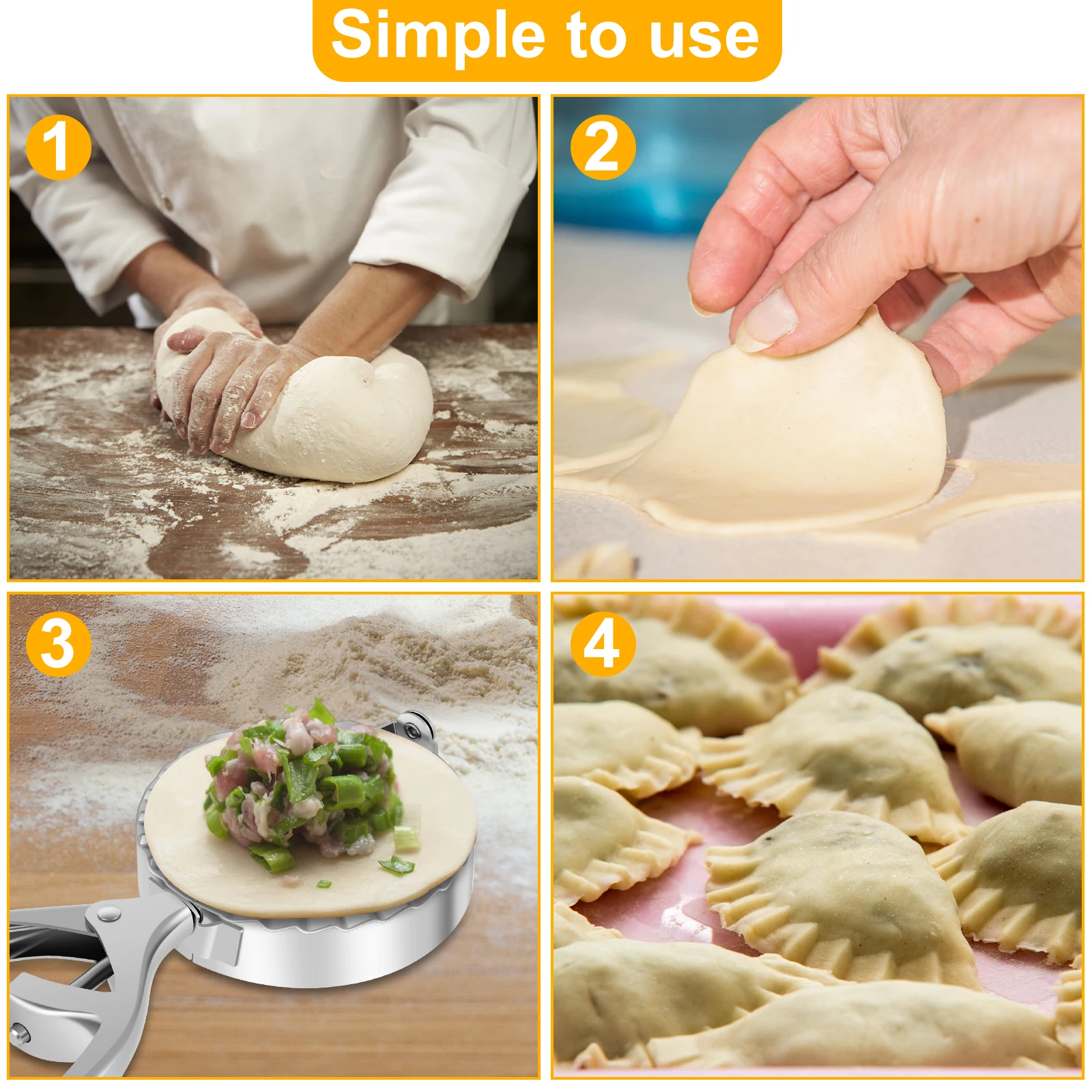 Simple to use

1

2

3

4