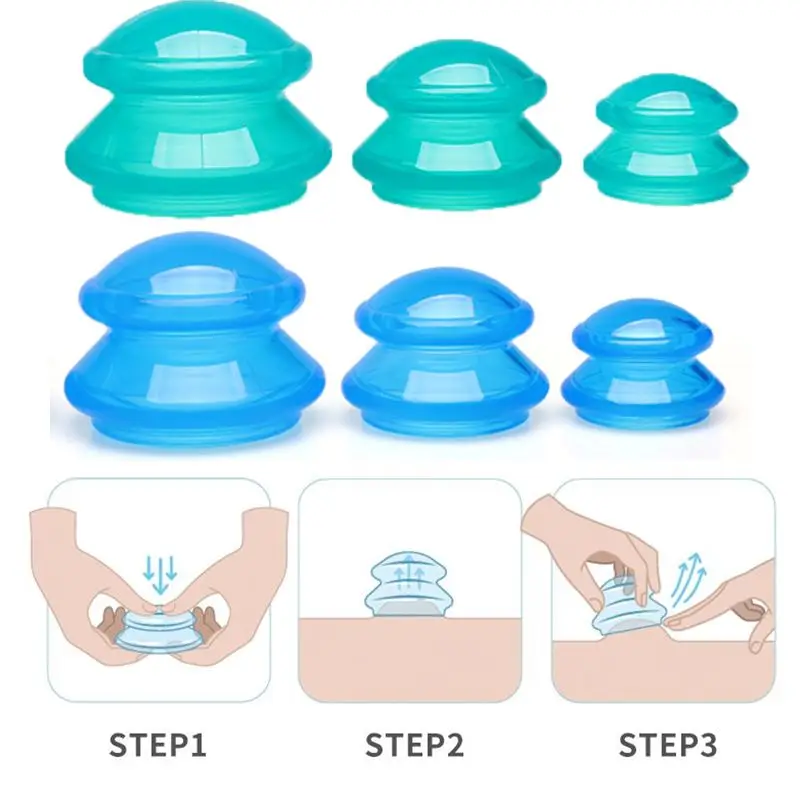 STEP1

STEP2

STEP3